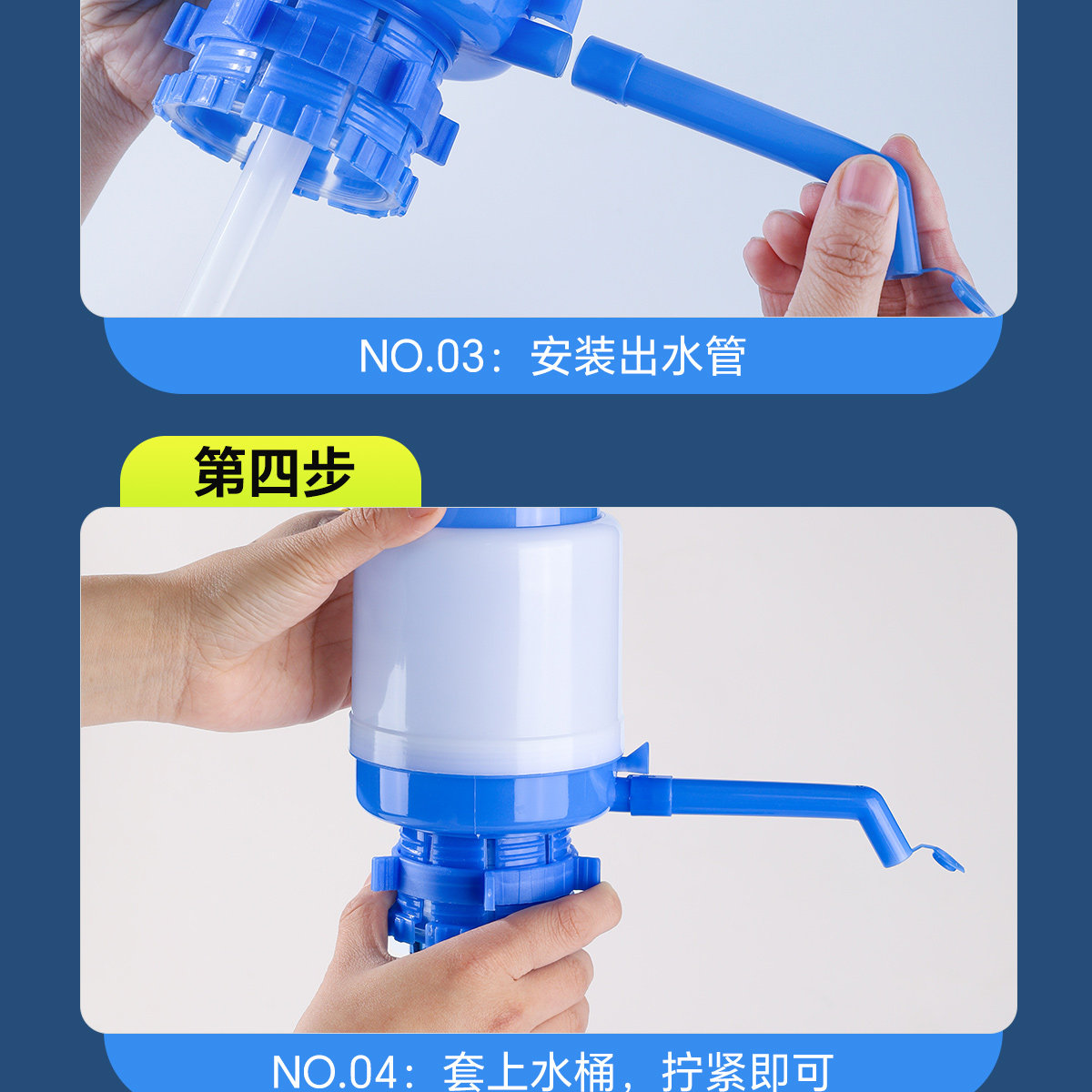 NO.03：安装出水管

第四步

NO.04：套上水桶，拧紧即可