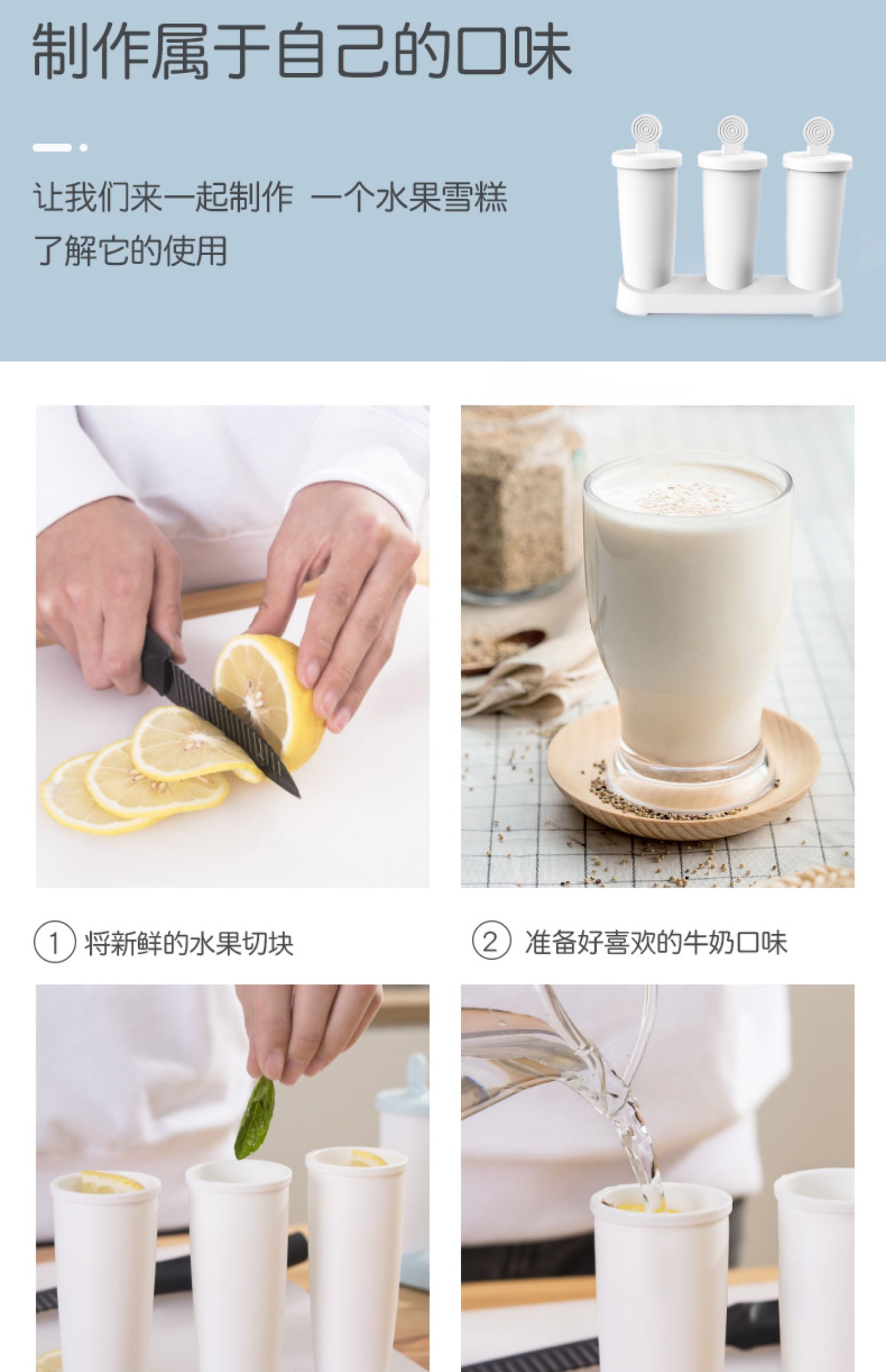 制作属于自己的口味

让我们来一起制作 一个水果雪糕
了解它的使用

① 将新鲜的水果切块

② 准备好喜欢的牛奶口味