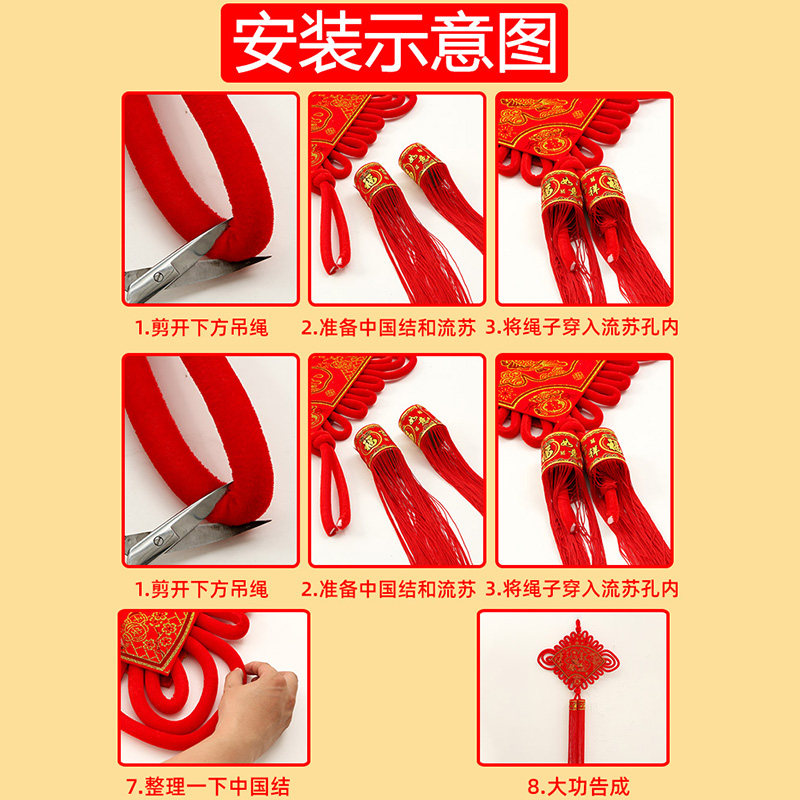 安装示意图

1.剪开下方吊绳

2.准备中国结和流苏

3.将绳子穿入流苏孔内

1.剪开下方吊绳

2.准备中国结和流苏

3.将绳子穿入流苏孔内

7.整理一下中国结

8.大功告成