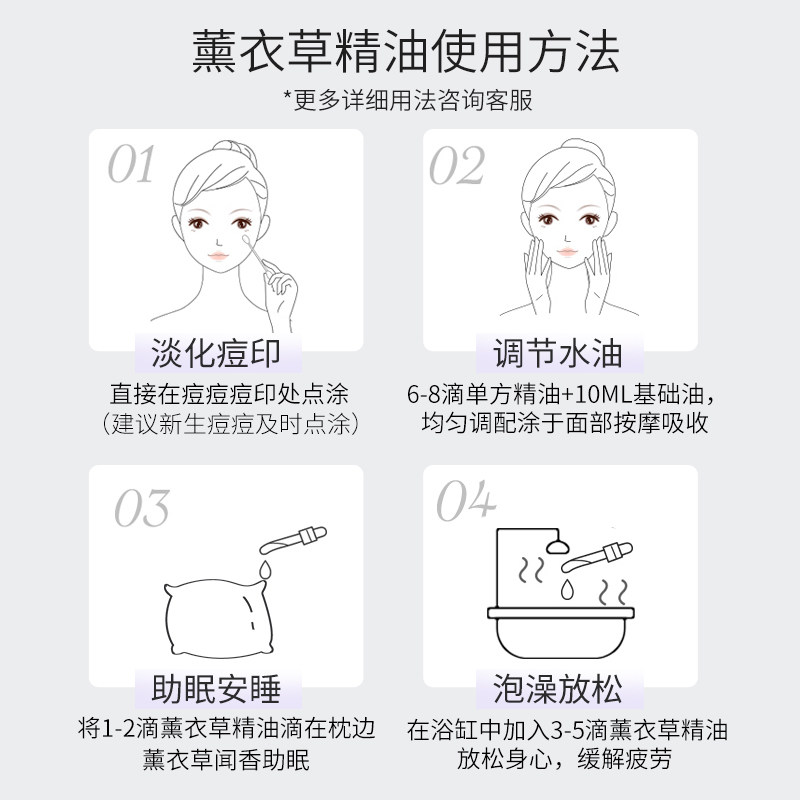 薰衣草精油使用方法

*更多详细用法咨询客服

01

淡化痘印

直接在痘痘痘印处点涂
（建议新生痘痘及时点涂）

02

调节水油

6-8滴单方精油+10ML基础油，
均匀调配涂于面部按摩吸收

03

助眠安睡

将1-2滴薰衣草精油滴在枕边
薰衣草闻香助眠

04

泡澡放松

在浴缸中加入3-5滴薰衣草精油
放松身心，缓解疲劳