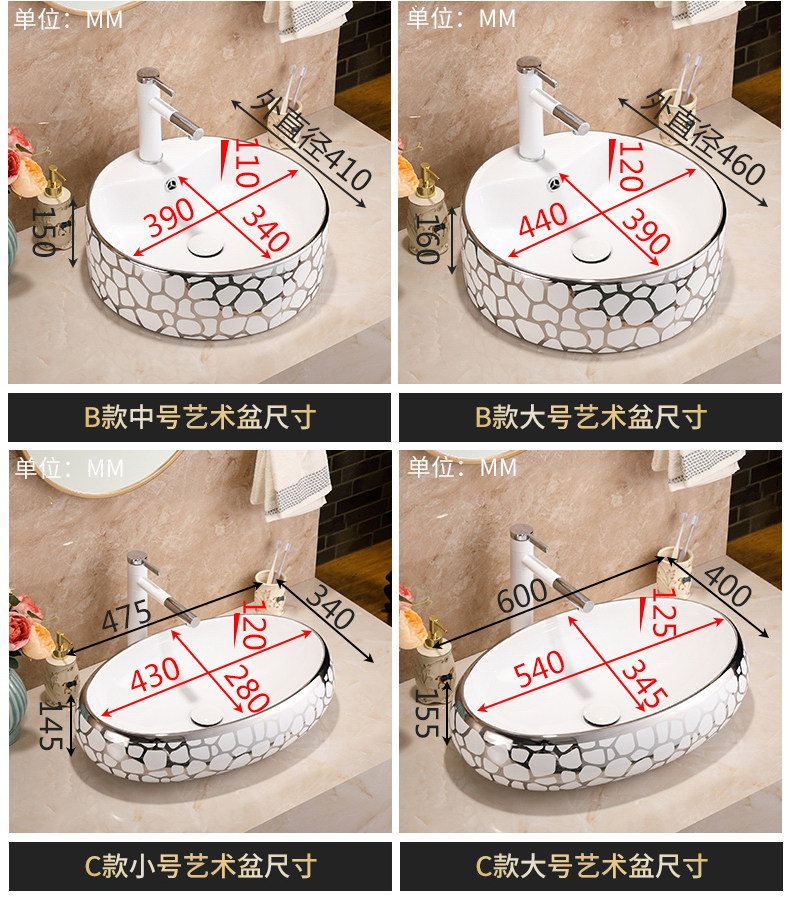 单位：MM

外直径410

110

390

340

150

B款中号艺术盆尺寸

单位：MM

外直径460

120

440

390

160

B款大号艺术盆尺寸

单位：MM

475

340

120

430

280

145

C款小号艺术盆尺寸

单位：MM

600

400

125

540

345

155

C款大号艺术盆尺寸