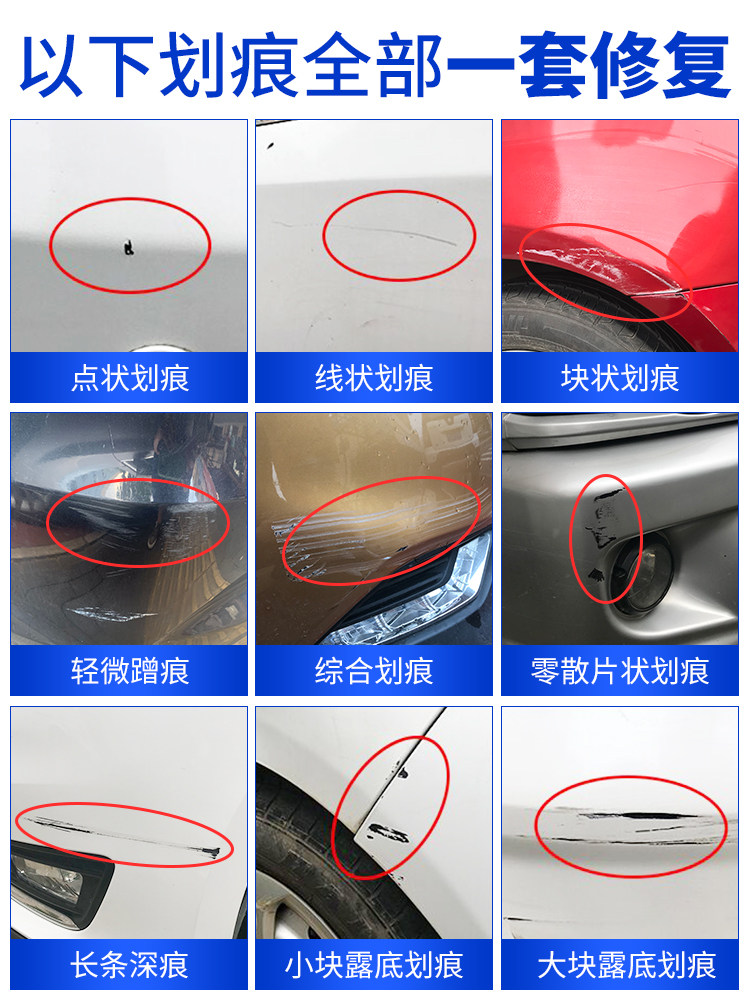 以下划痕全部一套修复

点状划痕

线状划痕

块状划痕

轻微蹭痕

综合划痕

零散片状划痕

长条深痕

小块露底划痕

大块露底划痕