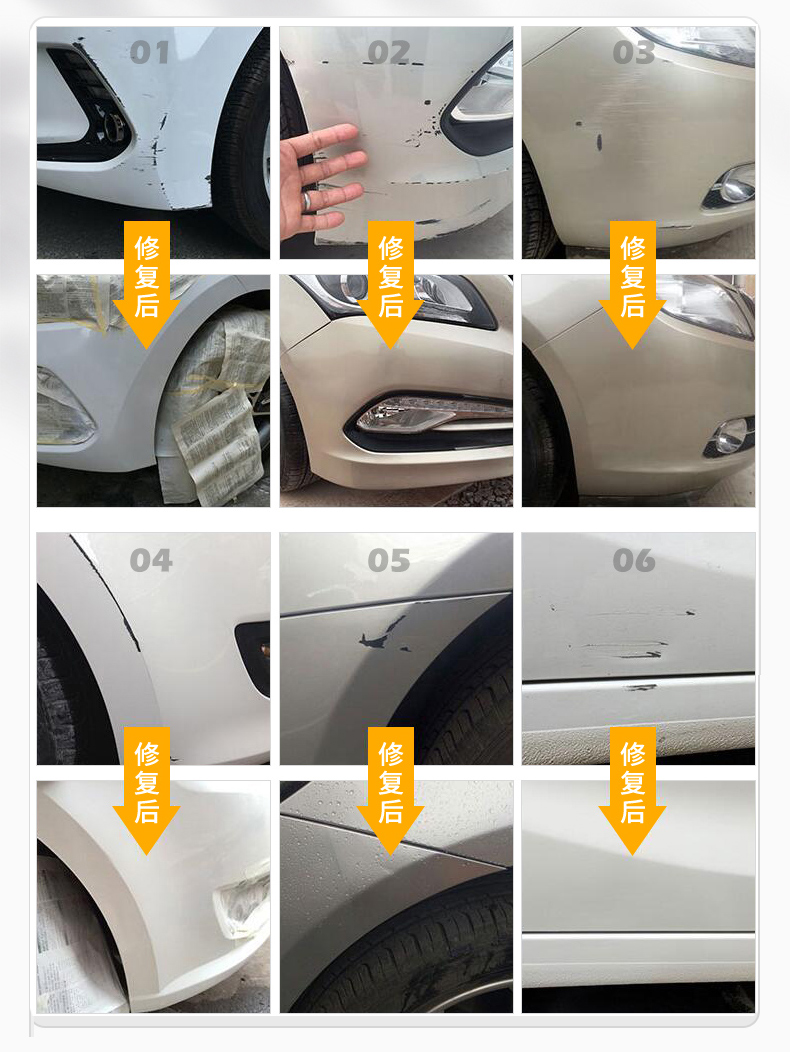 01

修复后

02

修复后

03

修复后

04

修复后

05

修复后

06

修复后