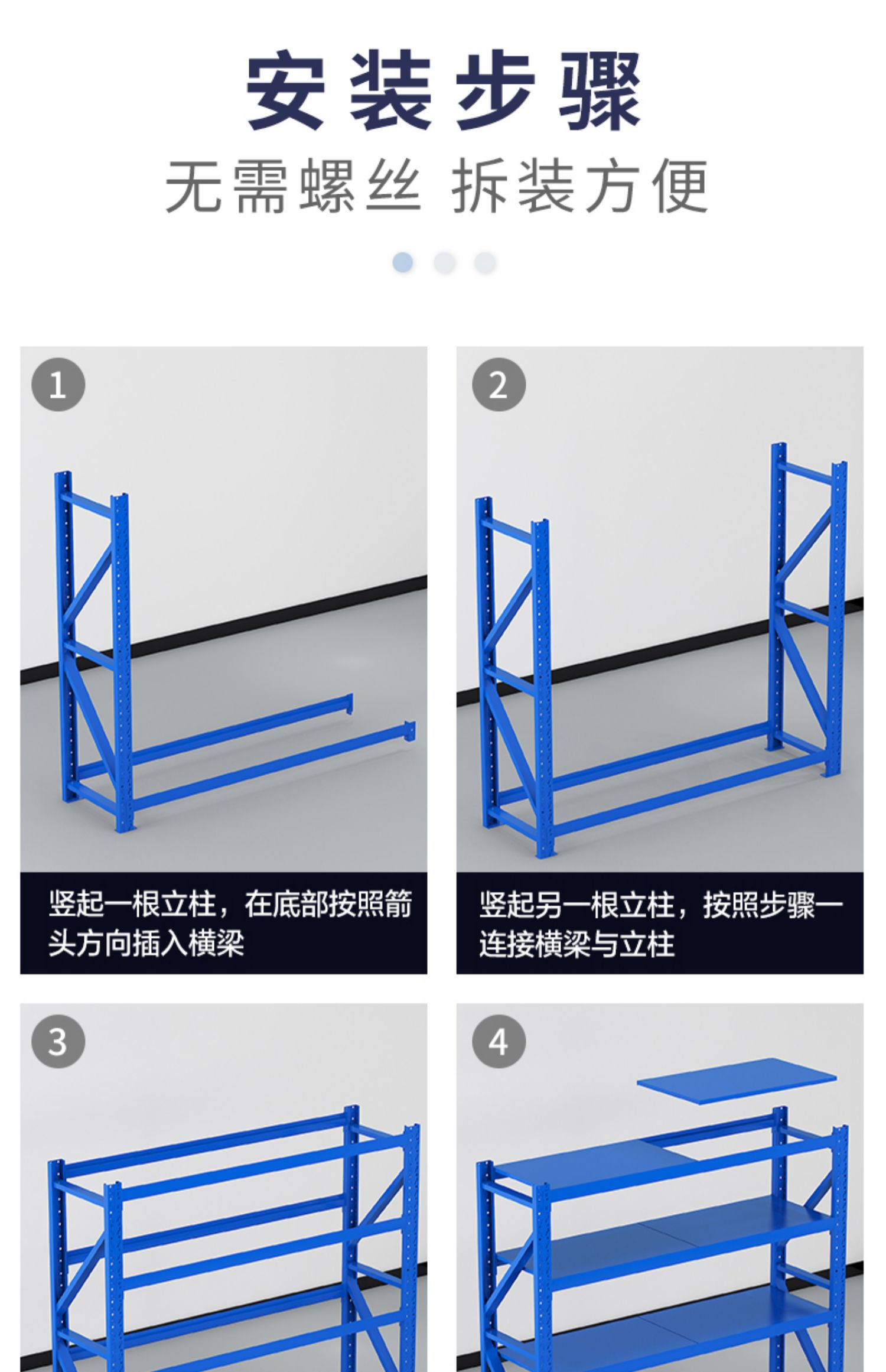 安装步骤

无需螺丝 拆装方便

1

竖起一根立柱，在底部按照箭头方向插入横梁

2

竖起另一根立柱，按照步骤一连接横梁与立柱

3

4