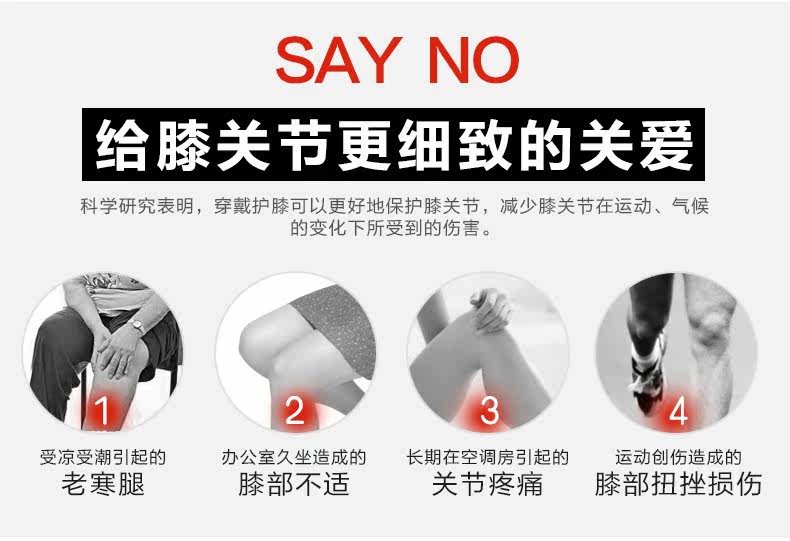 SAY NO

给膝关节更细致的关爱

科学研究表明，穿戴护膝可以更好地保护膝关节，减少膝关节在运动、气候的变化下所受到的伤害。

1
受凉受潮引起的
老寒腿

2
办公室久坐造成的
膝部不适

3
长期在空调房引起的
关节疼痛

4
运动创伤造成的
膝部扭挫损伤