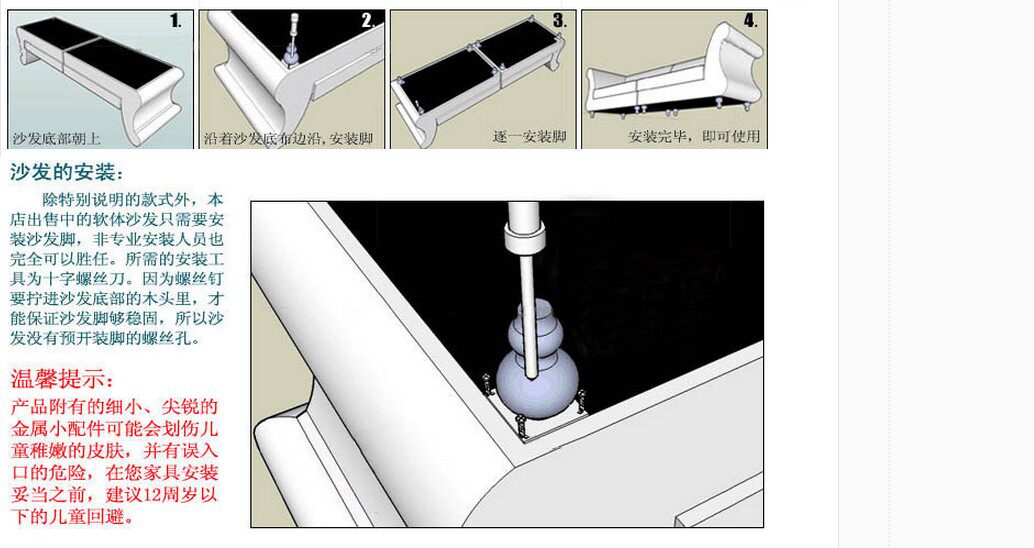 1.

沙发底部朝上

2.

沿着沙发底布边沿，安装脚

3.

逐一安装脚

4.

安装完毕，即可使用

沙发的安装：

除特别说明的款式外，本店出售中的软体沙发只需要安装沙发脚，非专业安装人员也完全可以胜任。所需的安装工具为十字螺丝刀。因为螺丝钉要拧进沙发底部的木头里，才能保证沙发脚够稳固，所以沙发没有预开装脚的螺丝孔。

温馨提示：

产品附有的细小、尖锐的金属小配件可能会划伤儿童稚嫩的皮肤，并有误入口的危险，在您家具安装妥当之前，建议12周岁以下的儿童回避。