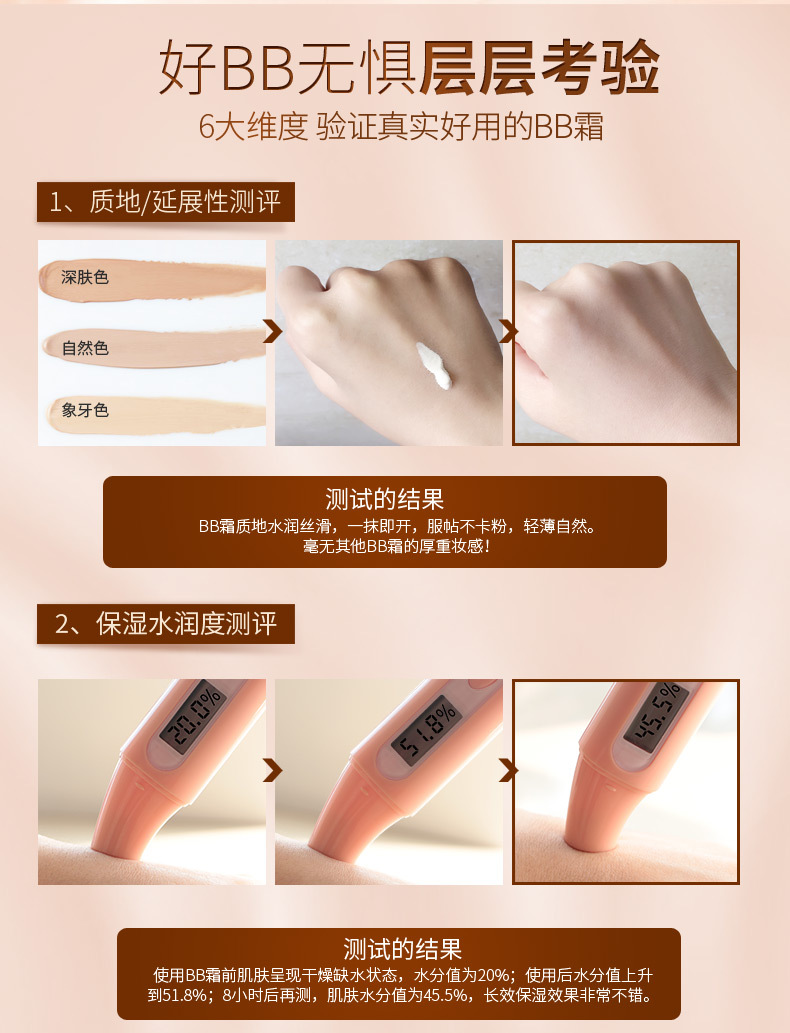 好BB无惧层层考验
6大维度 验证真实好用的BB霜

1、质地/延展性测评

深肤色
自然色
象牙色

测试的结果
BB霜质地水润丝滑，一抹即开，服帖不卡粉，轻薄自然。毫无其他BB霜的厚重妆感！

2、保湿水润度测评

20.0%
51.8%
45.5%

测试的结果
使用BB霜前肌肤呈现干燥缺水状态，水分值为20%；使用后水分值上升到51.8%；8小时后再测，肌肤水分值为45.5%，长效保湿效果非常不错。