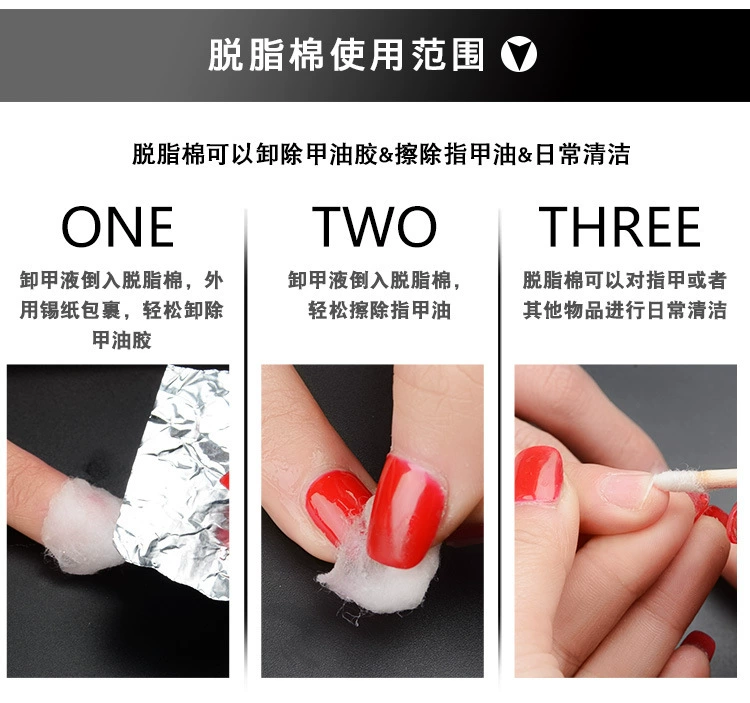 脱脂棉使用范围

脱脂棉可以卸除甲油胶&擦除指甲油&日常清洁

ONE

卸甲液倒入脱脂棉，外用锡纸包裹，轻松卸除甲油胶

TWO

卸甲液倒入脱脂棉，轻松擦除指甲油

THREE

脱脂棉可以对指甲或者其他物品进行日常清洁