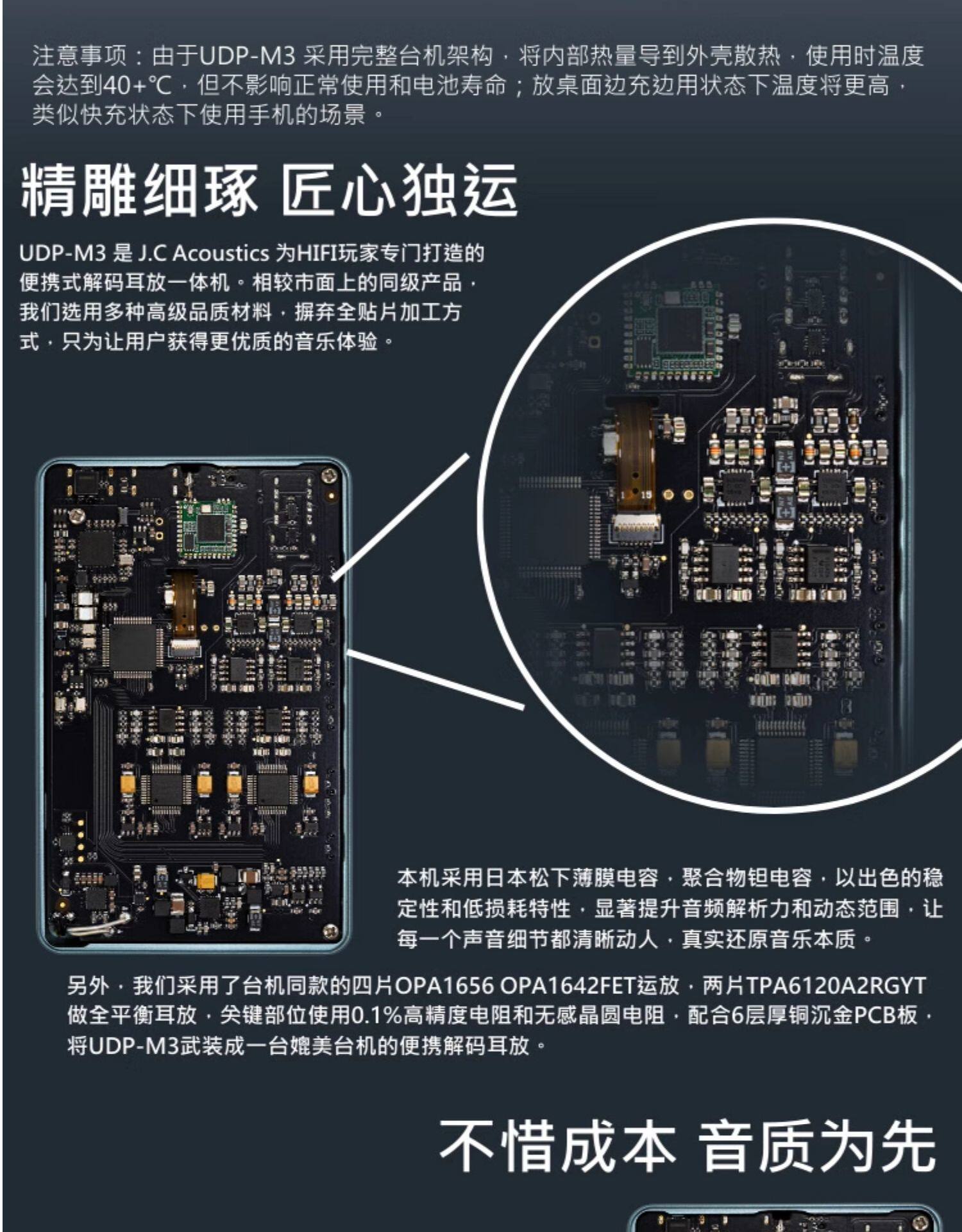 注意事项：由于UDP-M3 采用完整台机架构，将内部热量导到外壳散热，使用时温度会达到40+℃，但不影响正常使用和电池寿命；放桌面边充边用状态下温度将更高，类似快充状态下使用手机的场景。

精雕细琢 匠心独运

UDP-M3 是 J.C Acoustics 为HIFI玩家专门打造的便携式解码耳放一体机。相较市面上的同级产品，我们选用多种高级品质材料，摒弃全贴片加工方式，只为让用户获得更优质的音乐体验。

本机采用日本松下薄膜电容，聚合物钽电容，以出色的稳定性和低损耗特性，显著提升音频解析力和动态范围，让每一个声音细节都清晰动人，真实还原音乐本质。

另外，我们采用了台机同款的四片OPA1656 OPA1642FET运放，两片TPA6120A2RGYT做全平衡耳放，关键部位使用0.1%高精度电阻和无感晶圆电阻，配合6层厚铜沉金PCB板，将UDP-M3武装成一台媲美台机的便携解码耳放。

不惜成本 音质为先