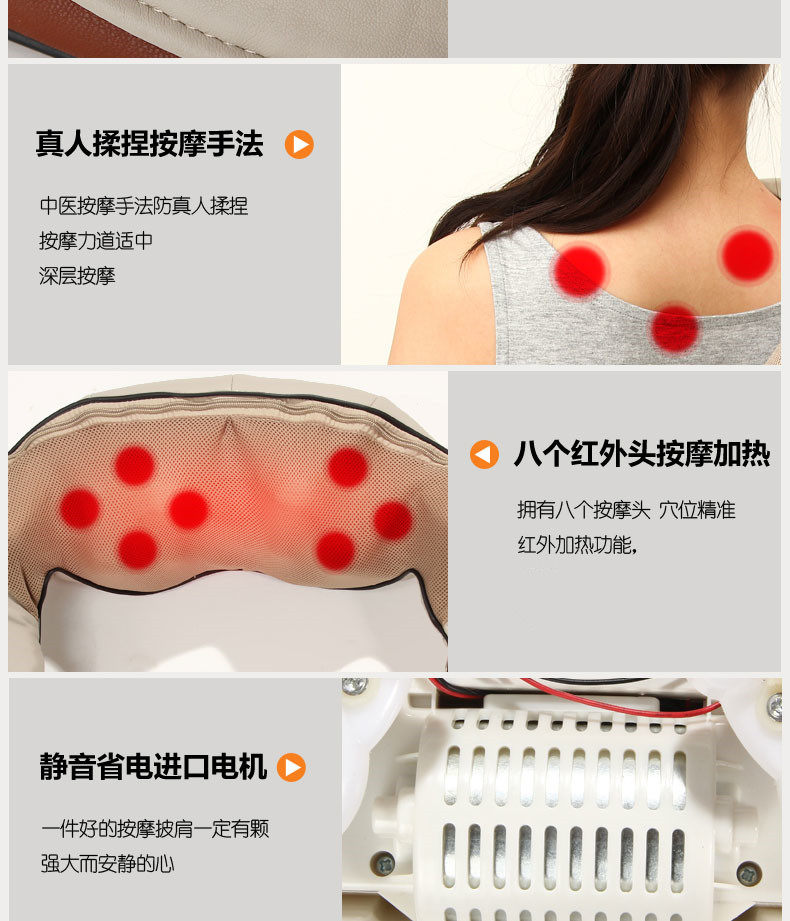 真人揉捏按摩手法

中医按摩手法防真人揉捏
按摩力道适中
深层按摩

八个红外头按摩加热

拥有八个按摩头 穴位精准
红外加热功能,

静音省电进口电机

一件好的按摩披肩一定有颗
强大而安静的心