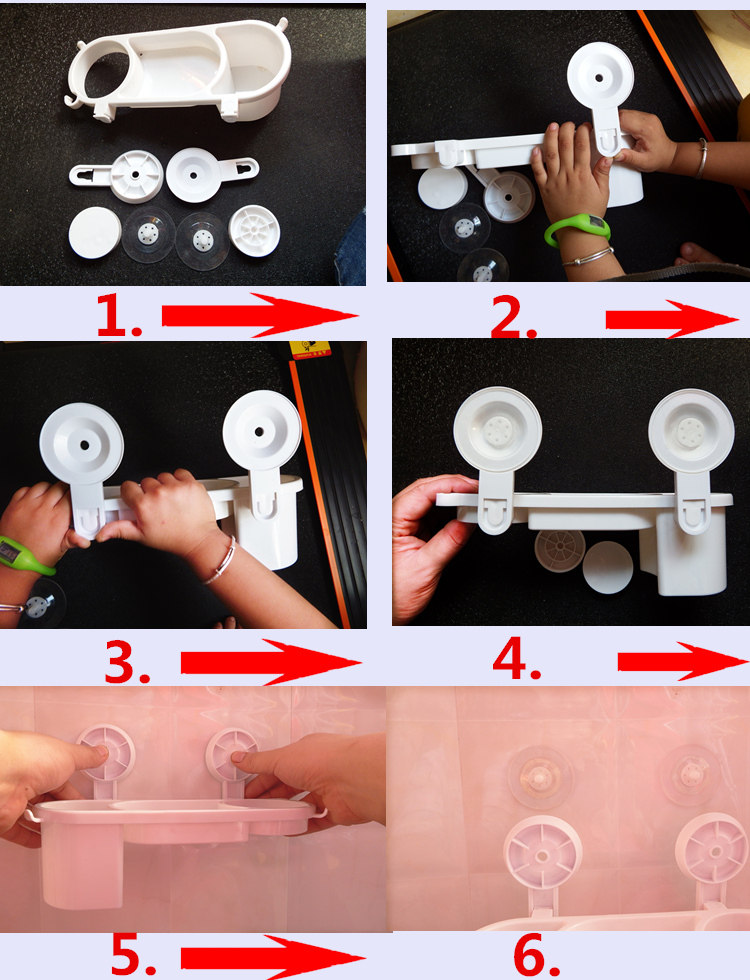 1.

2.

3.

4.

5.

6.