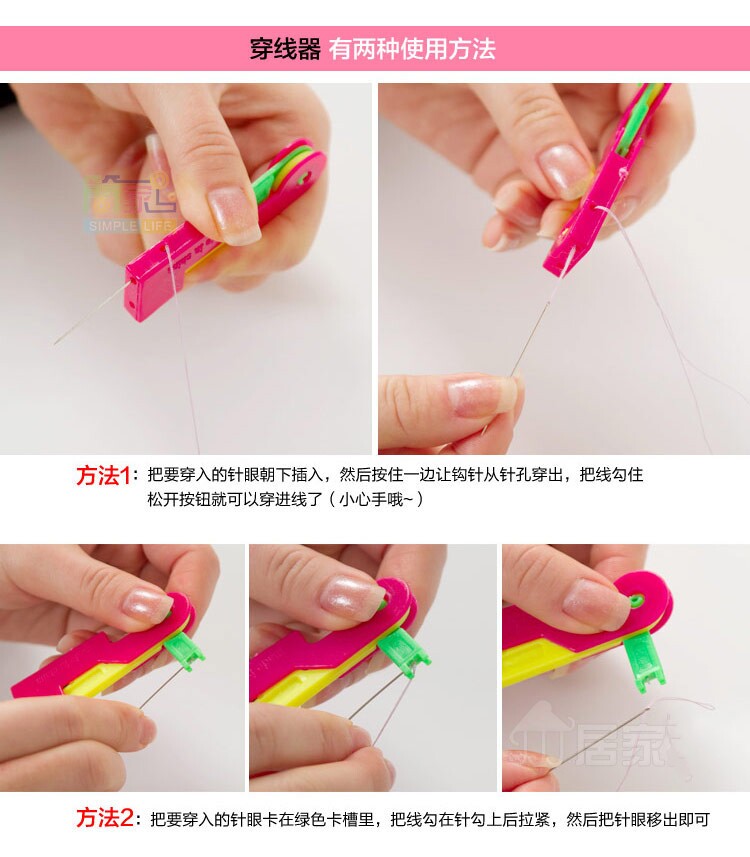 穿线器 有两种使用方法

SIMPLE LIFE

方法1：把要穿入的针眼朝下插入，然后按住一边让钩针从针孔穿出，把线勾住松开按钮就可以穿进线了（小心手哦~）

居家

方法2：把要穿入的针眼卡在绿色卡槽里，把线勾在针勾上后拉紧，然后把针眼移出即可