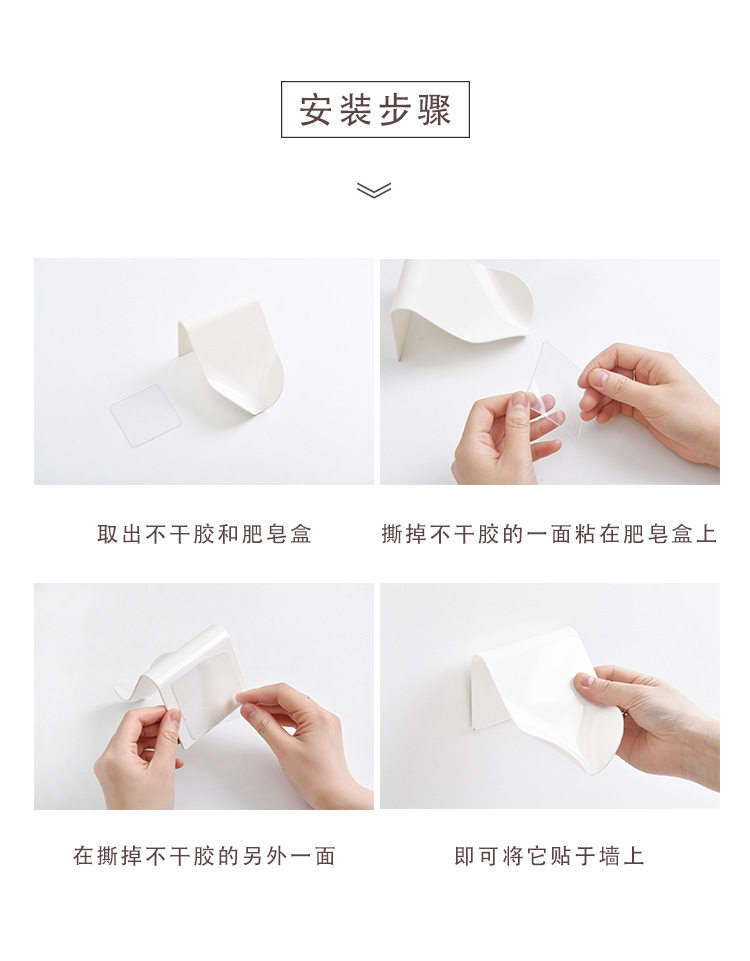 安装步骤

取出不干胶和肥皂盒

撕掉不干胶的一面粘在肥皂盒上

在撕掉不干胶的另外一面

即可将它贴于墙上