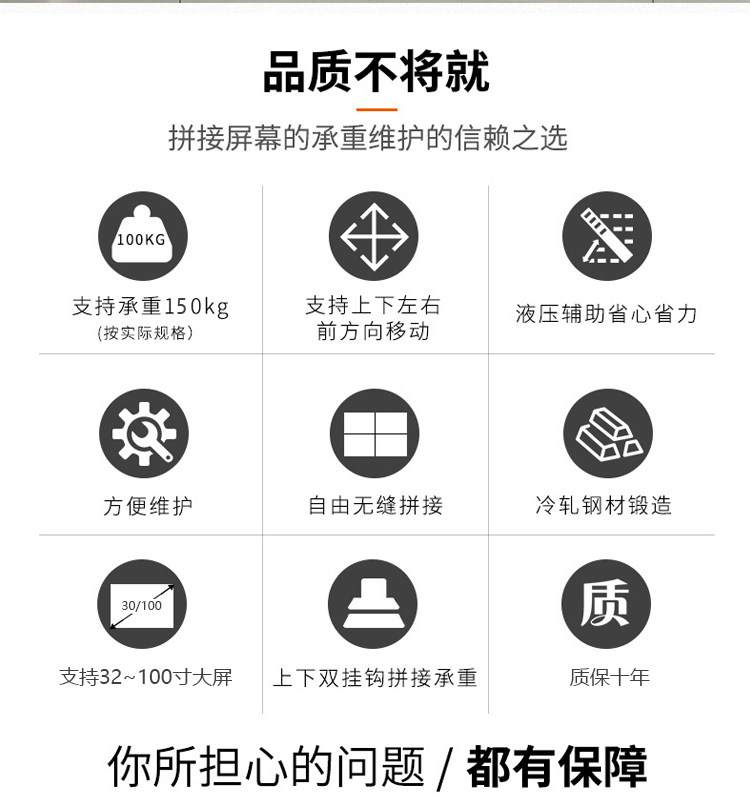 品质不将就

拼接屏幕的承重维护的信赖之选

100KG

支持承重150kg
(按实际规格)

支持上下左右
前方向移动

液压辅助省心省力

方便维护

自由无缝拼接

冷轧钢材锻造

30/100

支持32~100寸大屏

上下双挂钩拼接承重

质

质保十年

你所担心的问题 / 都有保障