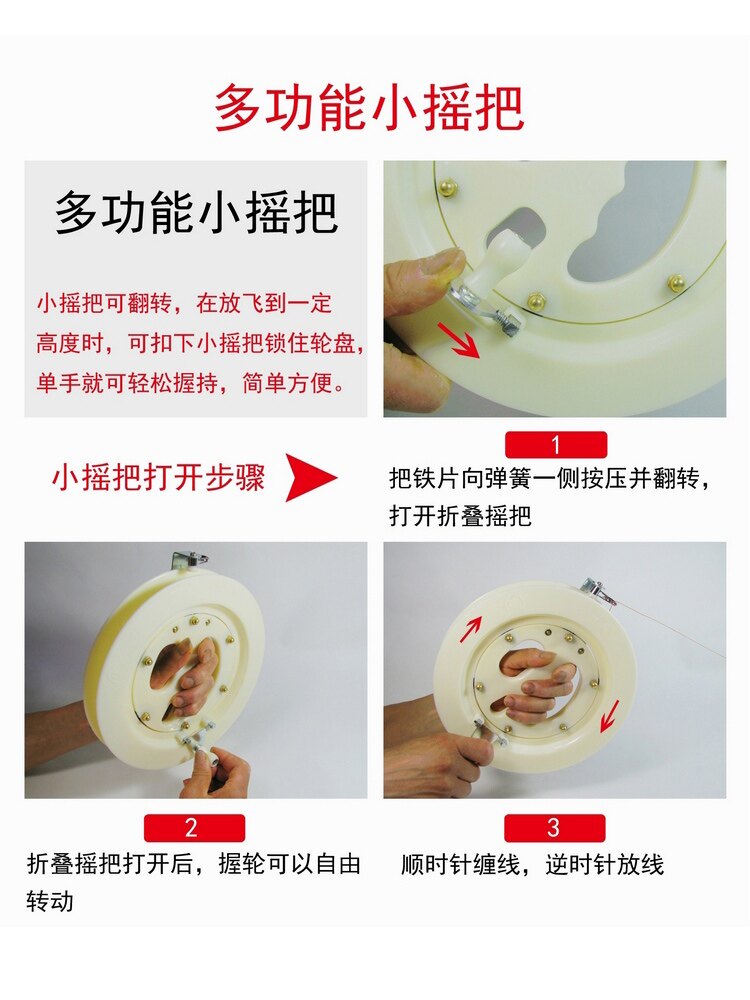 多功能小摇把

多功能小摇把

小摇把可翻转，在放飞到一定高度时，可扣下小摇把锁住轮盘，单手就可轻松握持，简单方便。

小摇把打开步骤

1

把铁片向弹簧一侧按压并翻转，打开折叠摇把

2

折叠摇把打开后，握轮可以自由转动

3

顺时针缠线，逆时针放线