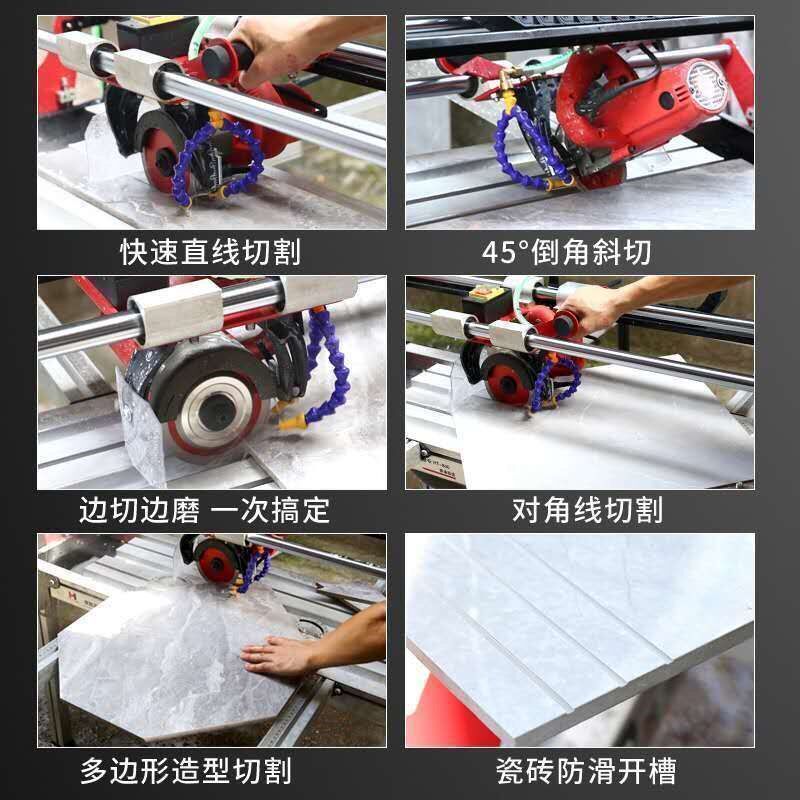 快速直线切割

45°倒角斜切

边切边磨 一次搞定

对角线切割

多边形造型切割

瓷砖防滑开槽