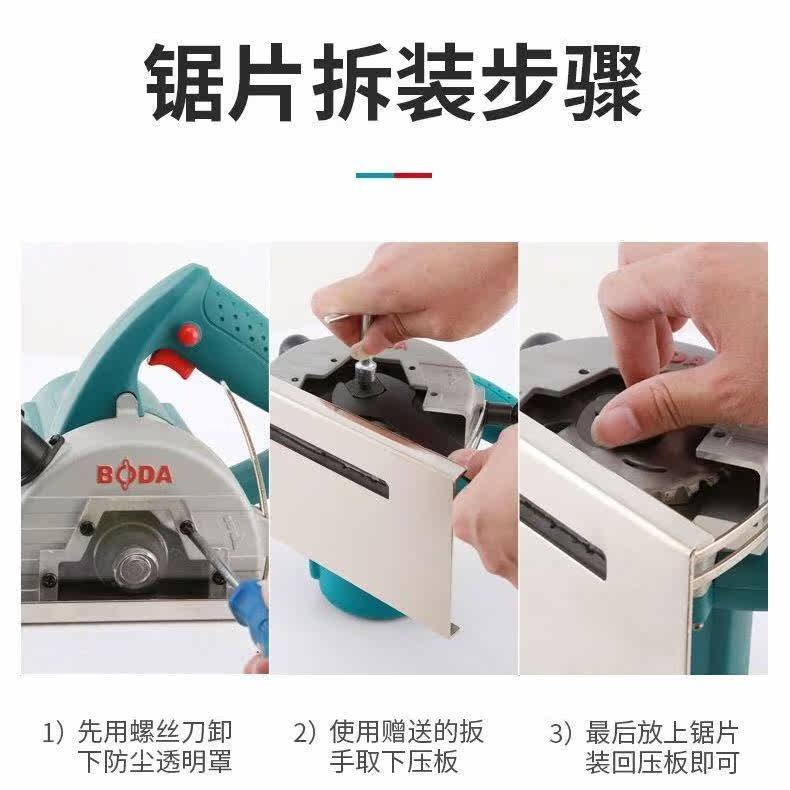 锯片拆装步骤

BODA

1）先用螺丝刀卸下防尘透明罩

2）使用赠送的扳手取下压板

3）最后放上锯片装回压板即可