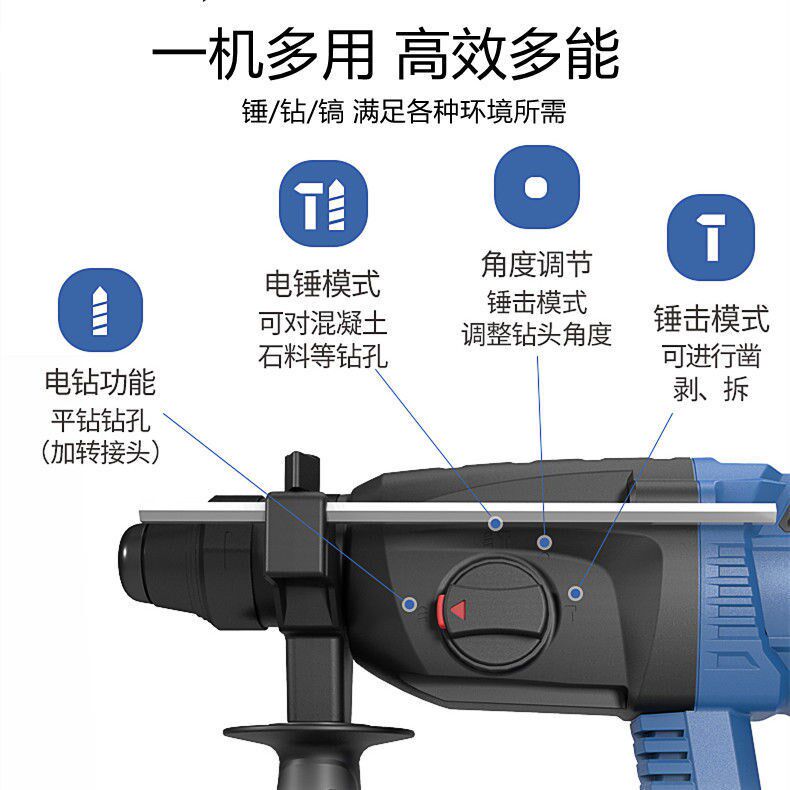 一机多用 高效多能

锤/钻/镐 满足各种环境所需

电钻功能
平钻钻孔
(加转接头)

电锤模式
可对混凝土
石料等钻孔

角度调节
锤击模式
调整钻头角度

锤击模式
可进行凿
剥、拆