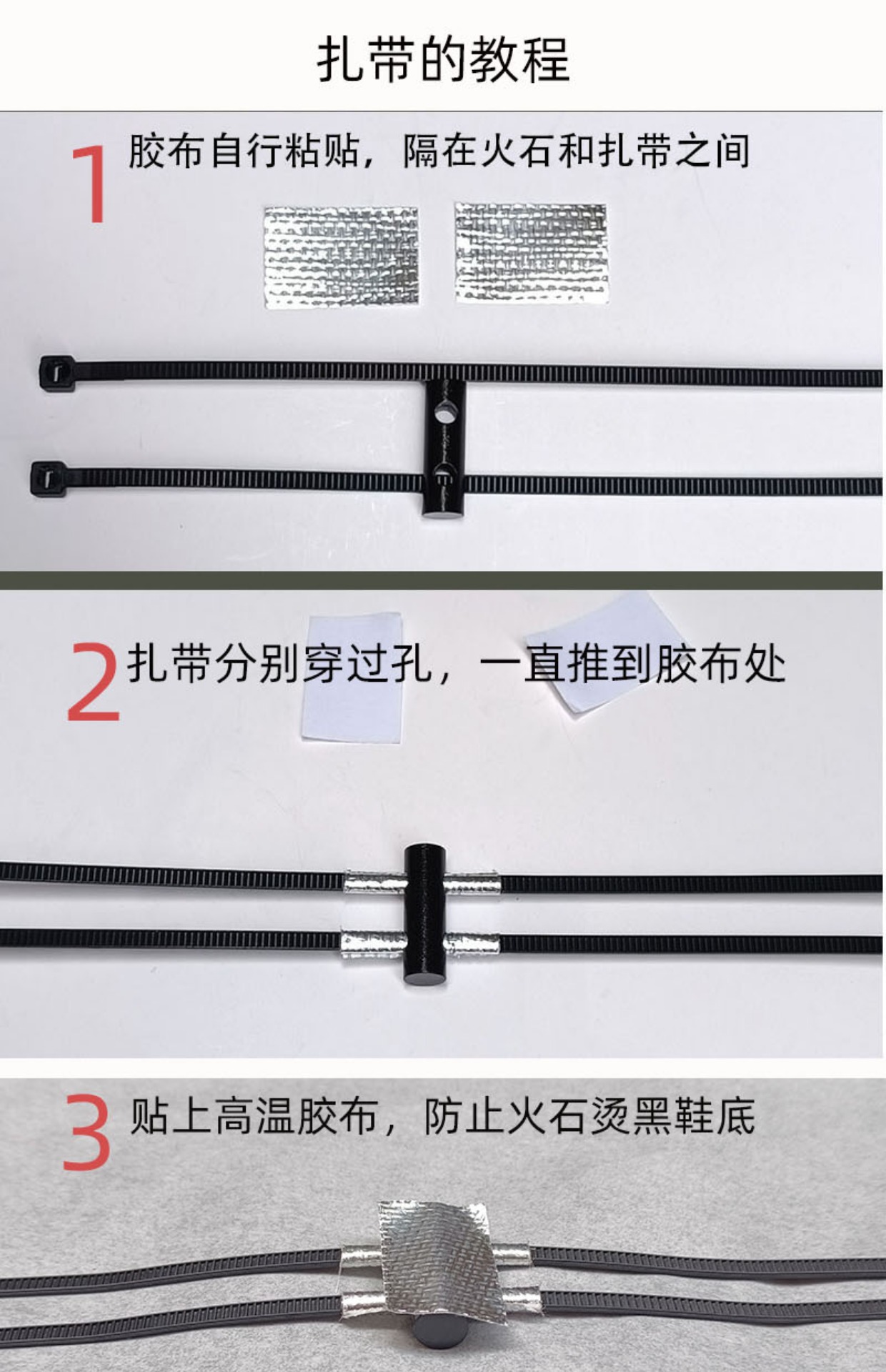 扎带的教程

1 胶布自行粘贴，隔在火石和扎带之间

2 扎带分别穿过孔，一直推到胶布处

3 贴上高温胶布，防止火石烫黑鞋底