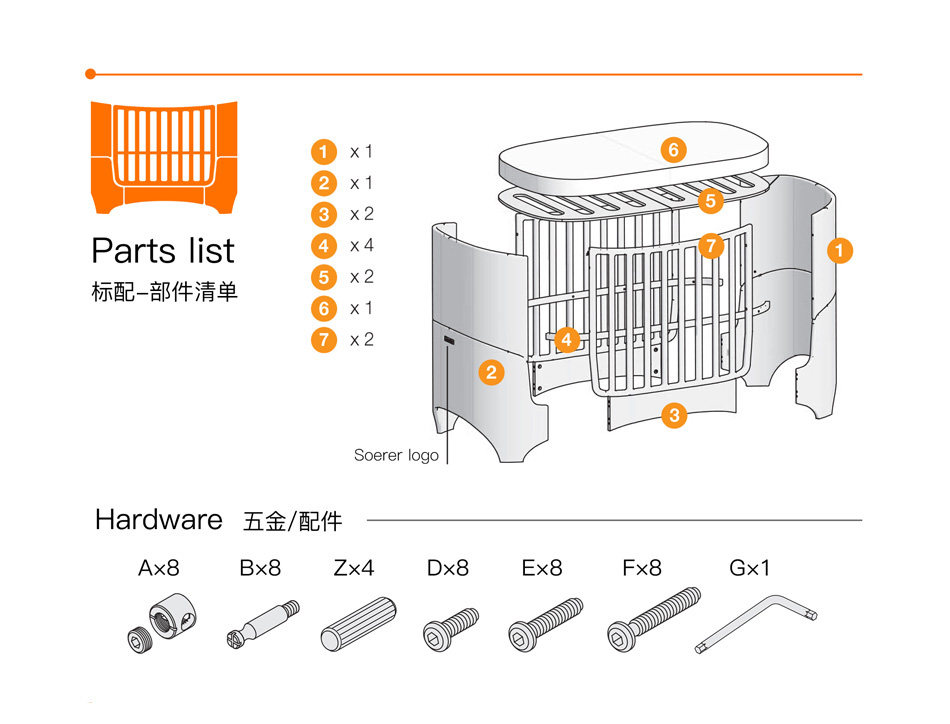 Parts list
标配-部件清单

1 x 1
2 x 1
3 x 2
4 x 4
5 x 2
6 x 1
7 x 2

6
5
7
1
4
2
3

Soerer logo

Hardware 五金/配件

A×8 B×8 Z×4 D×8 E×8 F×8 G×1