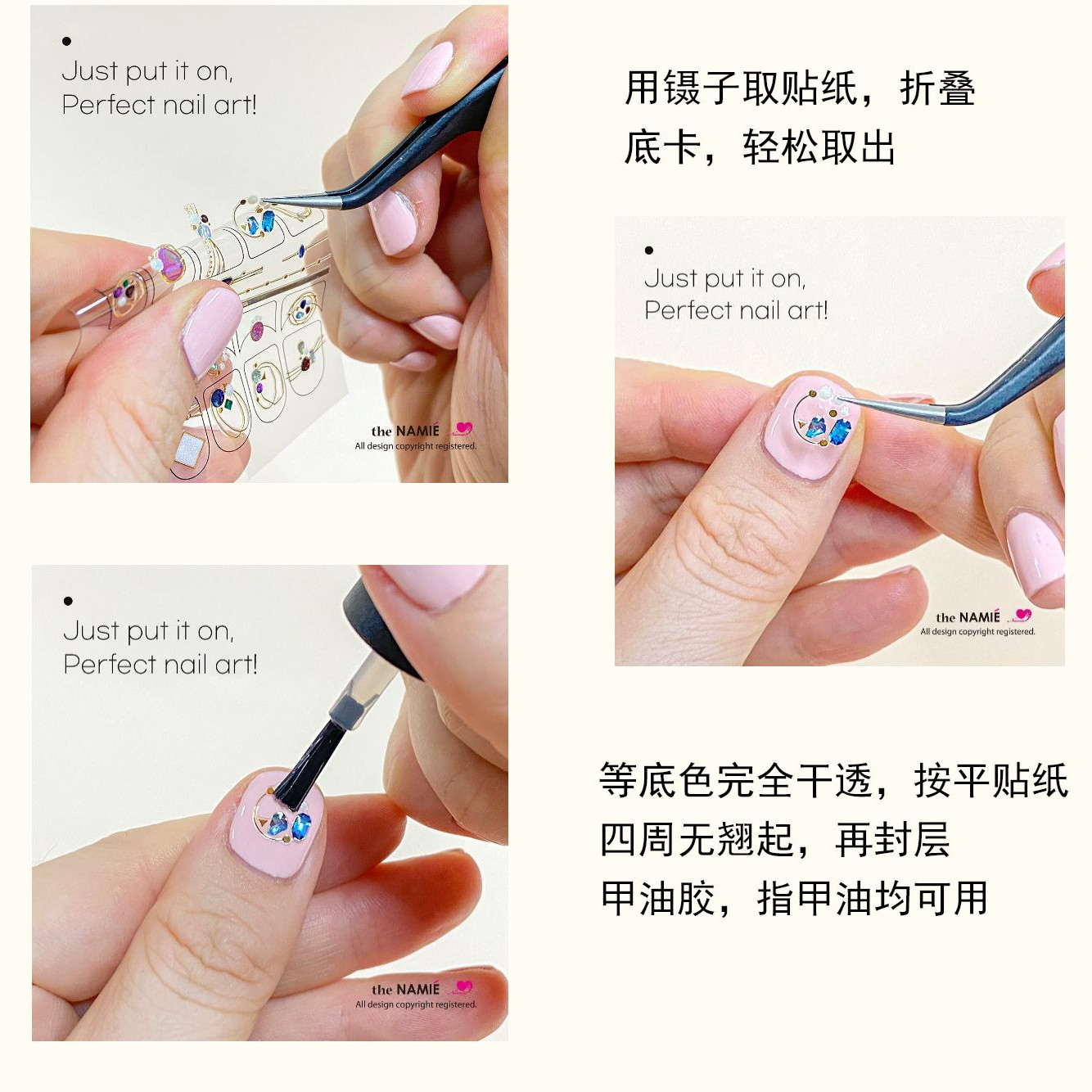 Just put it on,
Perfect nail art!

the NAMIÉ
All design copyright registered.

用镊子取贴纸，折叠底卡，轻松取出

Just put it on,
Perfect nail art!

the NAMIÉ
All design copyright registered.

Just put it on,
Perfect nail art!

the NAMIÉ
All design copyright registered.

等底色完全干透，按平贴纸四周无翘起，再封层甲油胶，指甲油均可用