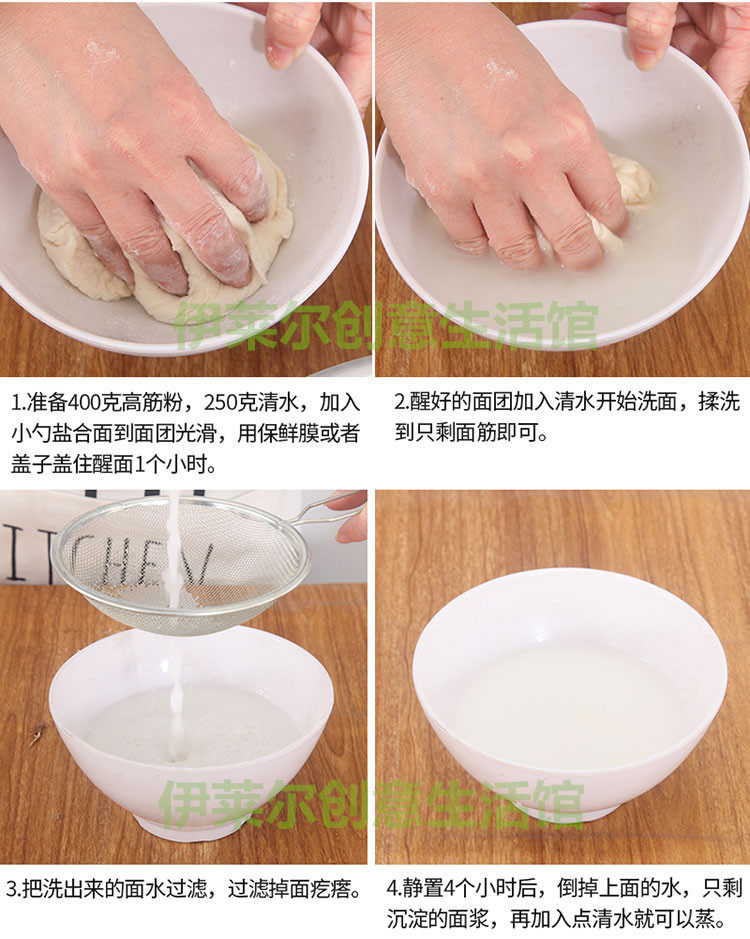 伊莱尔创意生活馆

1.准备400克高筋粉，250克清水，加入小勺盐合面到面团光滑，用保鲜膜或者盖子盖住醒面1个小时。

2.醒好的面团加入清水开始洗面，揉洗到只剩面筋即可。

ITCHEN

伊莱尔创意生活馆

3.把洗出来的面水过滤，过滤掉面疙瘩。

4.静置4个小时后，倒掉上面的水，只剩沉淀的面浆，再加入点清水就可以蒸。