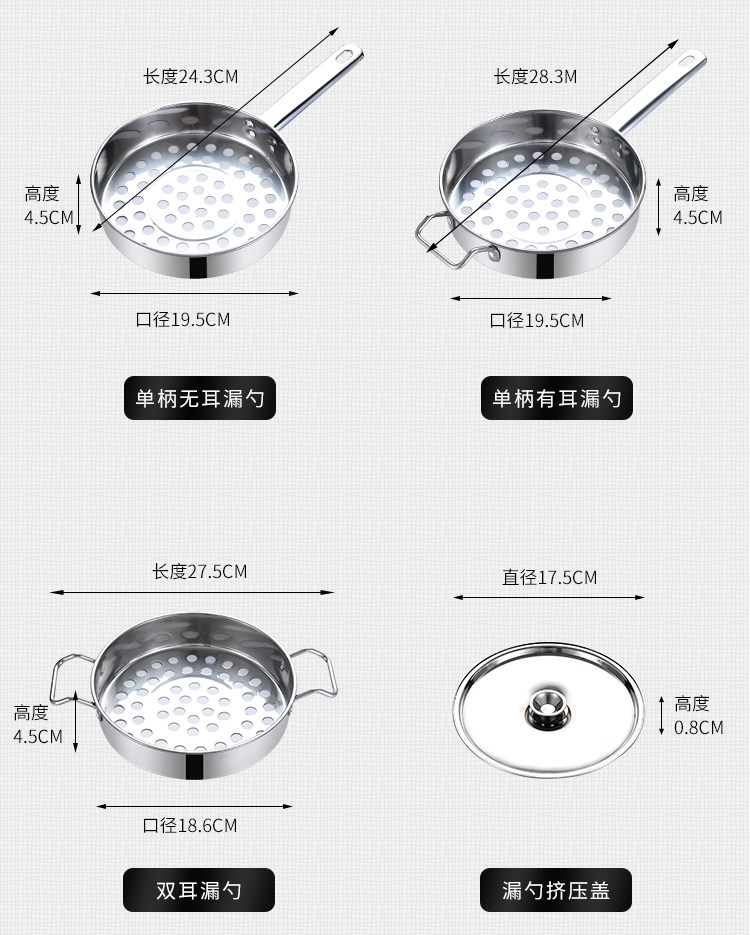 长度24.3CM

高度
4.5CM

口径19.5CM

单柄无耳漏勺

长度28.3M

高度
4.5CM

口径19.5CM

单柄有耳漏勺

长度27.5CM

高度
4.5CM

口径18.6CM

双耳漏勺

直径17.5CM

高度
0.8CM

漏勺挤压盖