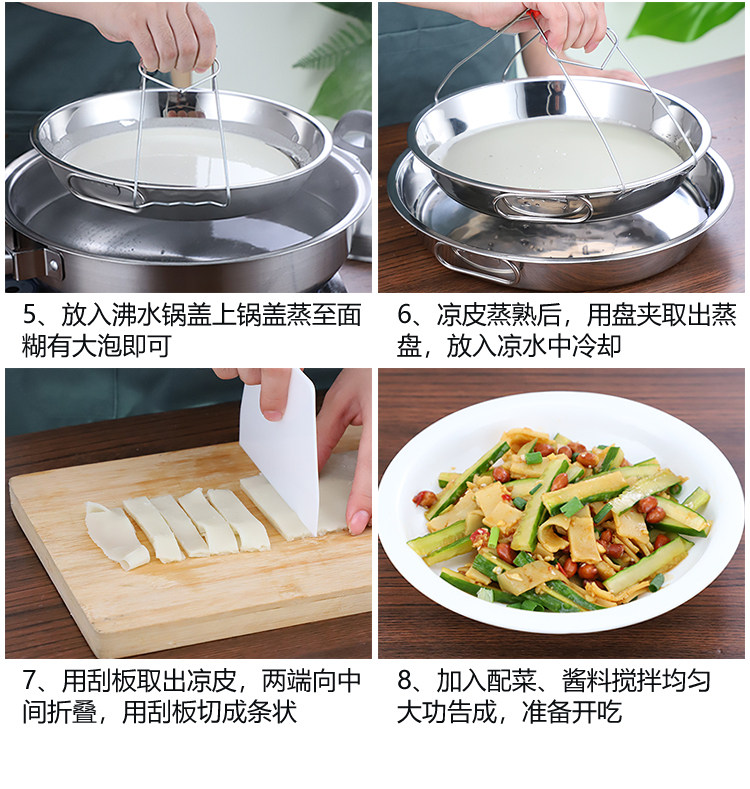 5、放入沸水锅盖上锅盖蒸至面糊有大泡即可

6、凉皮蒸熟后，用盘夹取出蒸盘，放入凉水中冷却

7、用刮板取出凉皮，两端向中间折叠，用刮板切成条状

8、加入配菜、酱料搅拌均匀大功告成，准备开吃