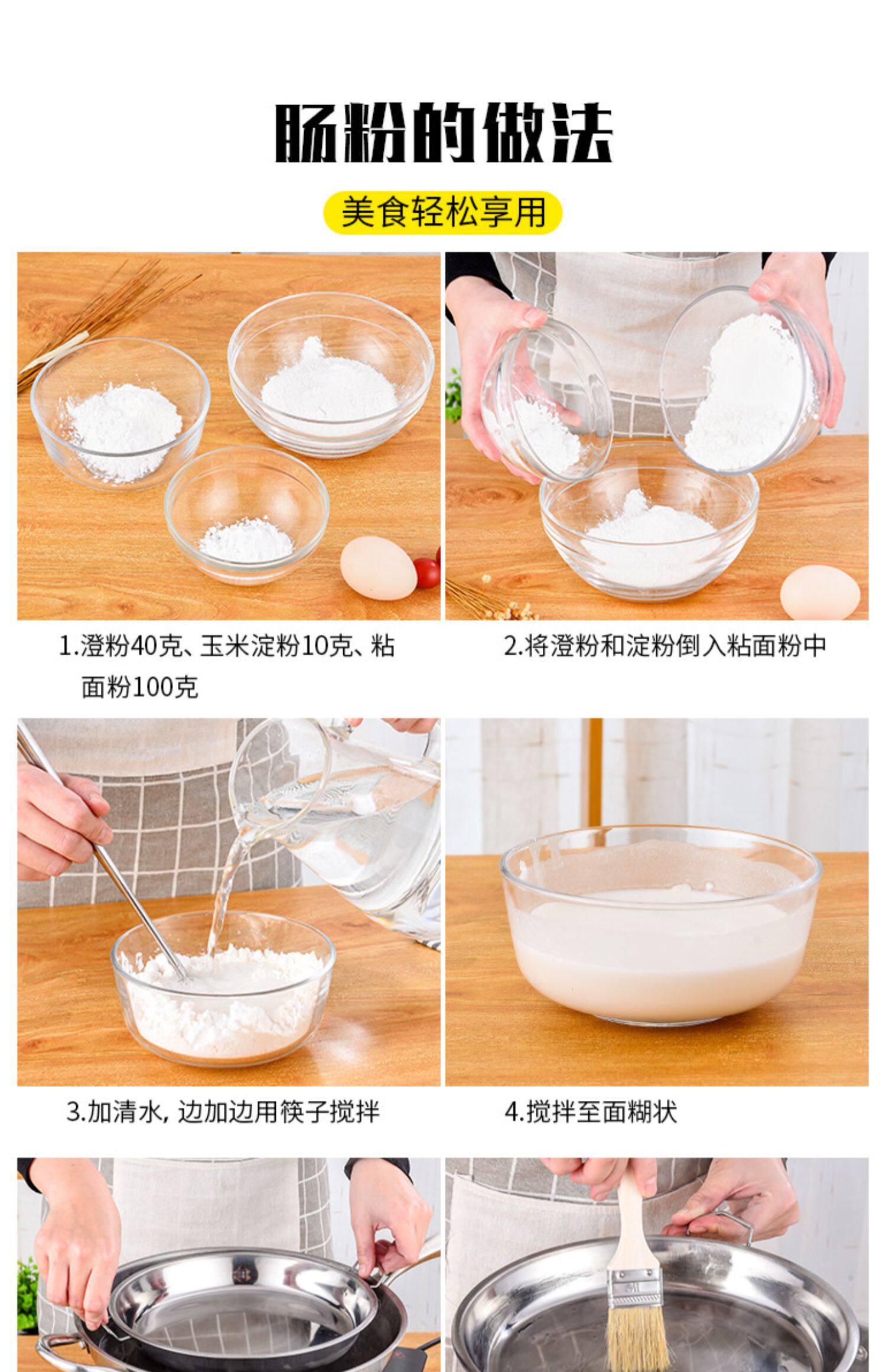 肠粉的做法

美食轻松享用

1.澄粉40克、玉米淀粉10克、粘面粉100克

2.将澄粉和淀粉倒入粘面粉中

3.加清水，边加边用筷子搅拌

4.搅拌至面糊状