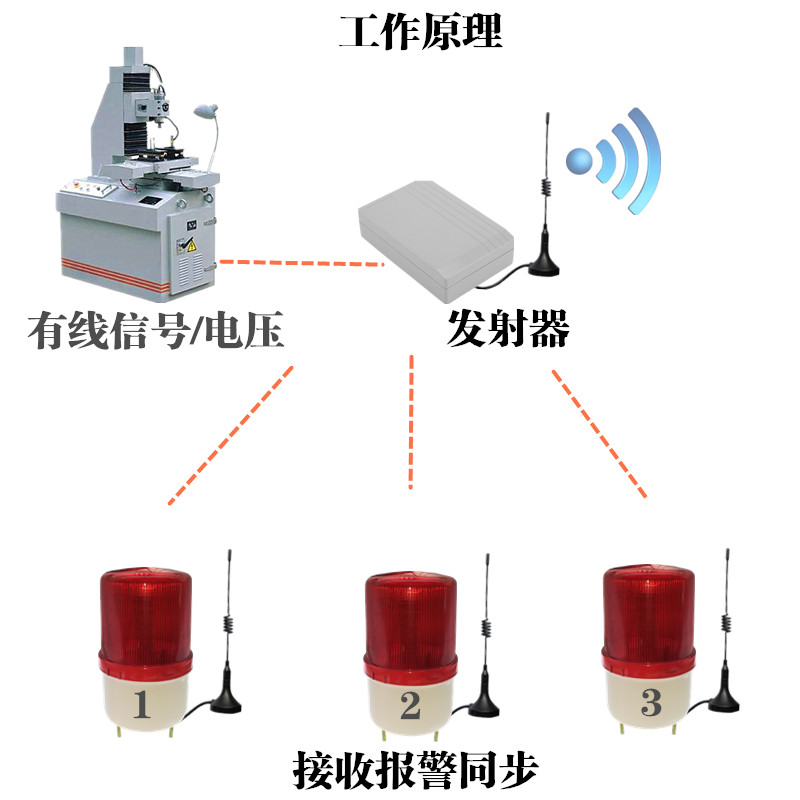 工作原理

有线信号/电压

发射器

1

2

3

接收报警同步