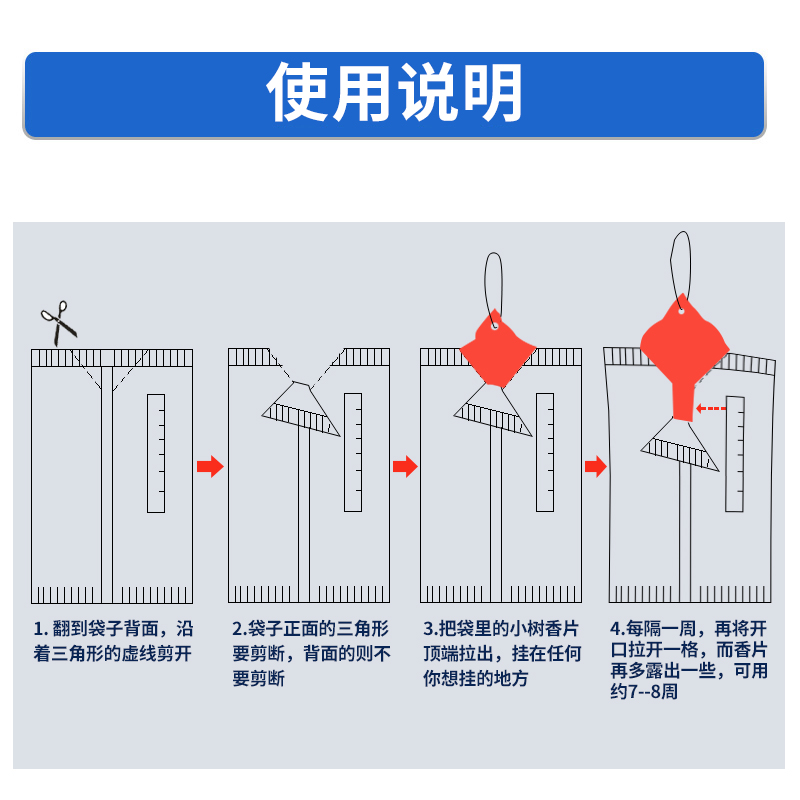 使用说明

1. 翻到袋子背面，沿着三角形的虚线剪开

2.袋子正面的三角形要剪断，背面的则不要剪断

3.把袋里的小树香片顶端拉出，挂在任何你想挂的地方

4.每隔一周，再将开口拉开一格，而香片再多露出一些，可用约7--8周