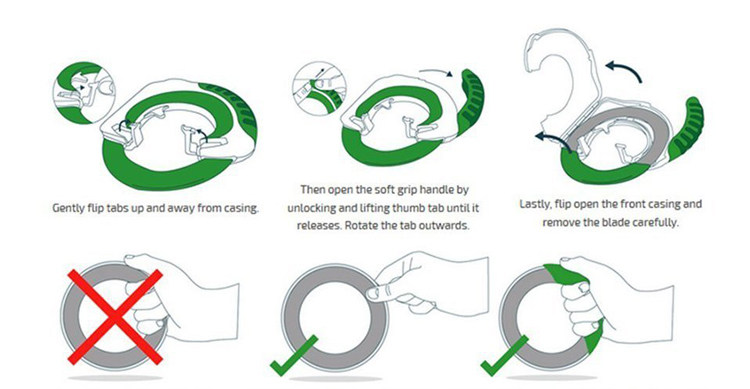 Gently flip tabs up and away from casing.

Then open the soft grip handle by unlocking and lifting thumb tab until it releases. Rotate the tab outwards.

Lastly, flip open the front casing and remove the blade carefully.