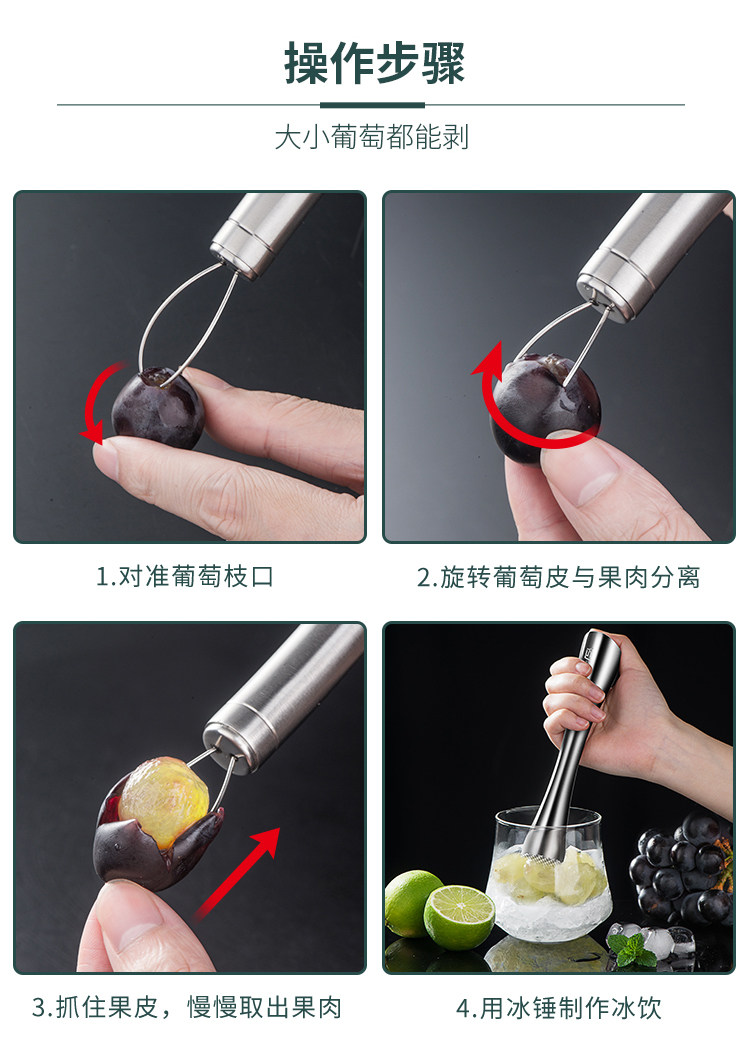 操作步骤

大小葡萄都能剥

1.对准葡萄枝口

2.旋转葡萄皮与果肉分离

3.抓住果皮，慢慢取出果肉

4.用冰锤制作冰饮