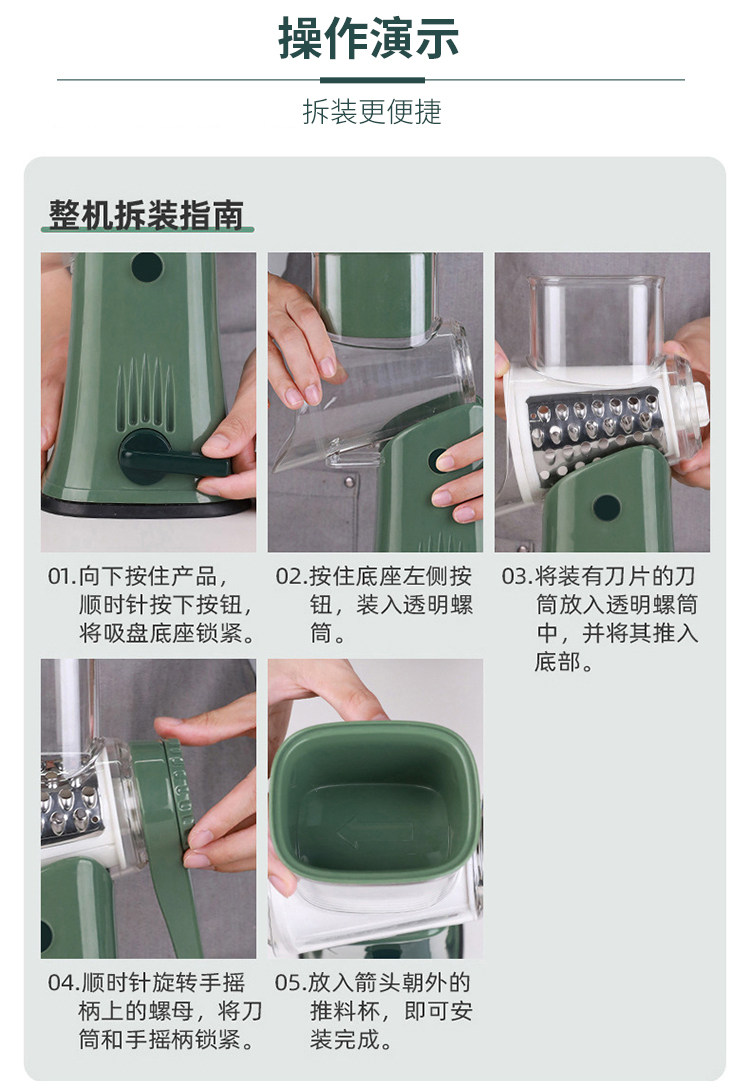 操作演示

拆装更便捷

整机拆装指南

01.向下按住产品，顺时针按下按钮，将吸盘底座锁紧。

02.按住底座左侧按钮，装入透明螺筒。

03.将装有刀片的刀筒放入透明螺筒中，并将其推入底部。

04.顺时针旋转手摇柄上的螺母，将刀筒和手摇柄锁紧。

05.放入箭头朝外的推料杯，即可安装完成。