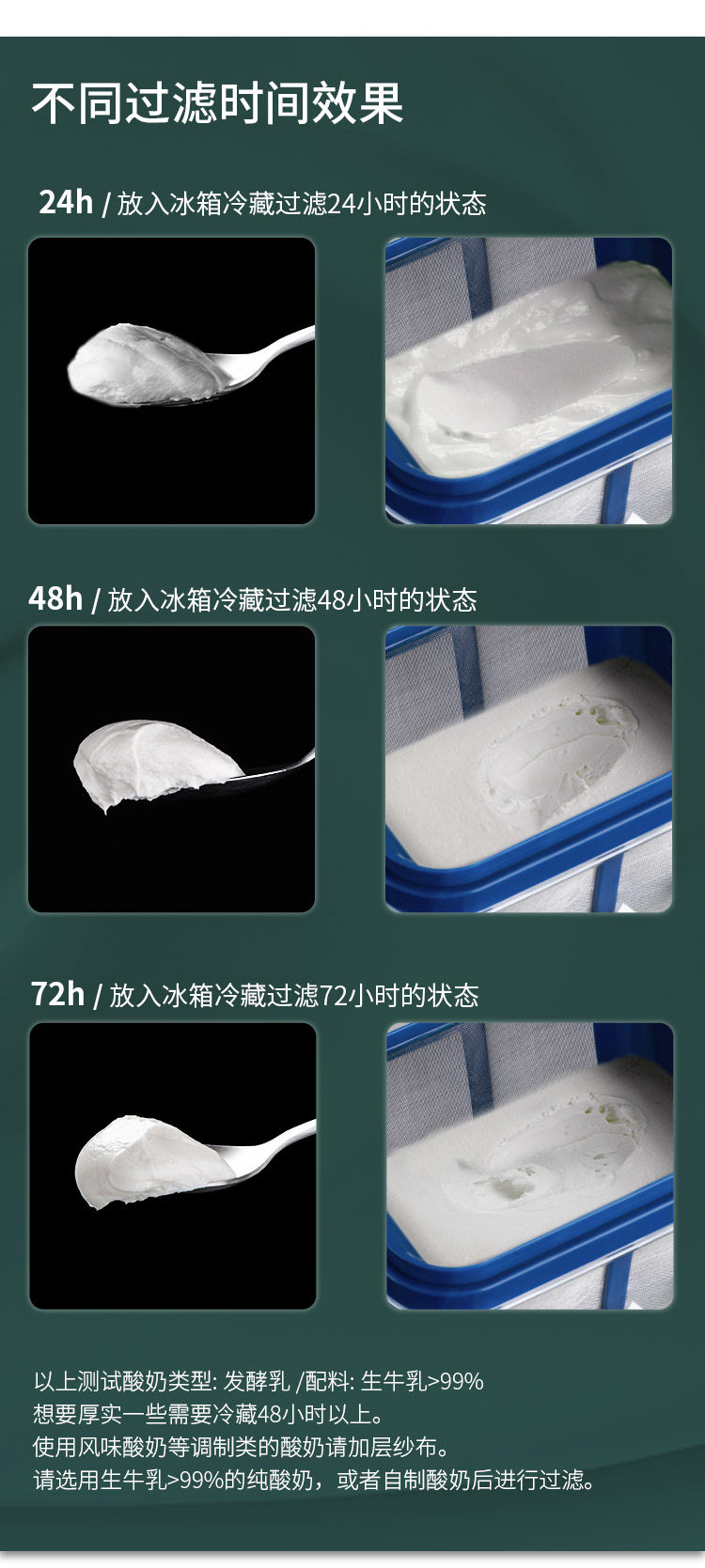 不同过滤时间效果

24h / 放入冰箱冷藏过滤24小时的状态

48h / 放入冰箱冷藏过滤48小时的状态

72h / 放入冰箱冷藏过滤72小时的状态

以上测试酸奶类型: 发酵乳 /配料: 生牛乳>99%
想要厚实一些需要冷藏48小时以上。
使用风味酸奶等调制类的酸奶请加层纱布。
请选用生牛乳>99%的纯酸奶，或者自制酸奶后进行过滤。