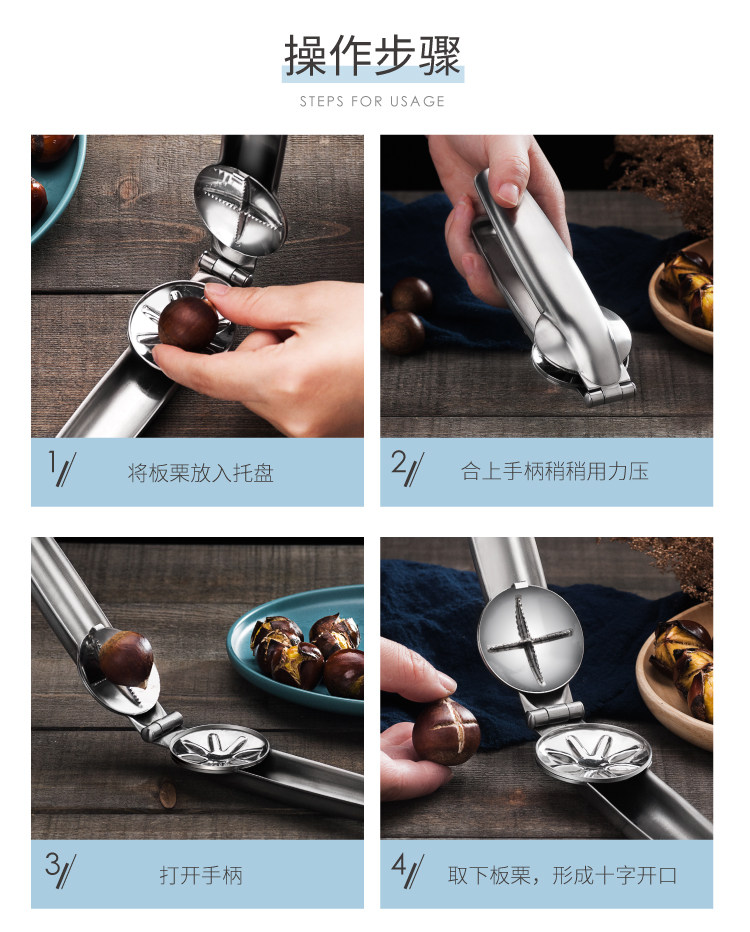 操作步骤

STEPS FOR USAGE

1// 将板栗放入托盘

2// 合上手柄稍稍用力压

3// 打开手柄

4// 取下板栗，形成十字开口