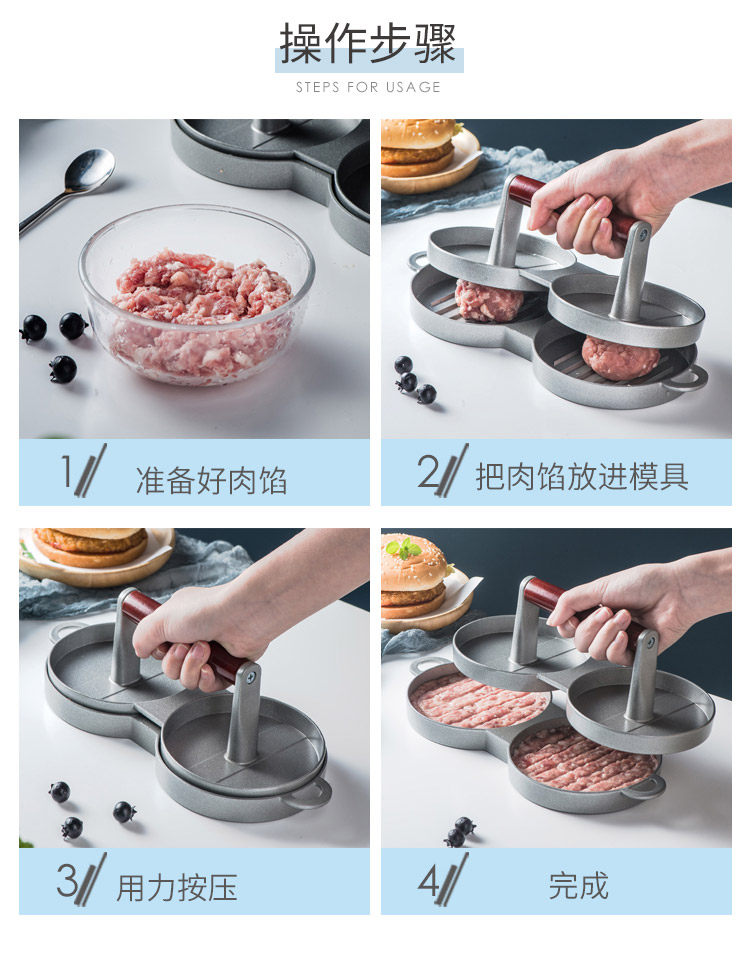 操作步骤
STEPS FOR USAGE

1 准备好肉馅

2 把肉馅放进模具

3 用力按压

4 完成