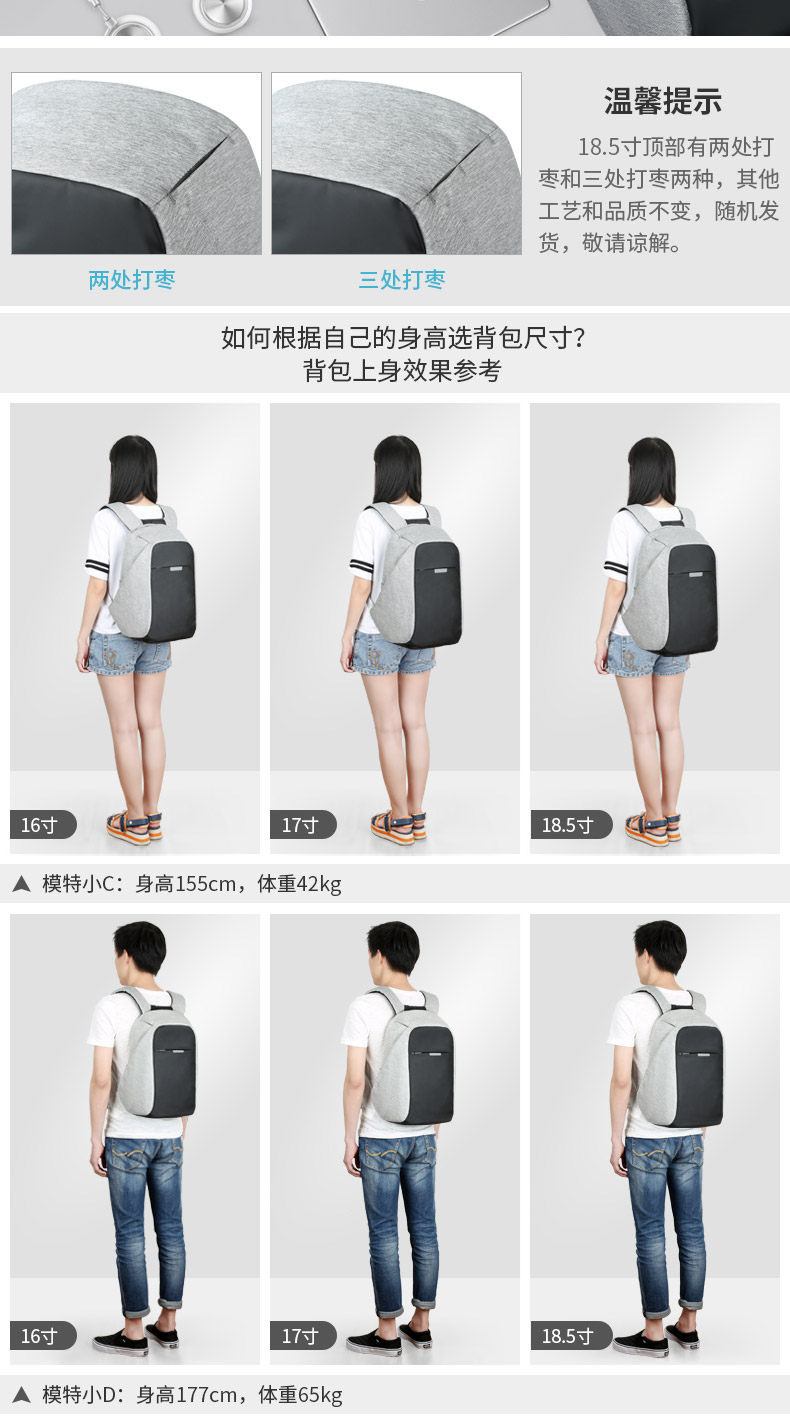 两处打枣

三处打枣

温馨提示

18.5寸顶部有两处打枣和三处打枣两种，其他工艺和品质不变，随机发货，敬请谅解。

如何根据自己的身高选背包尺寸？
背包上身效果参考

16寸

17寸

18.5寸

▲ 模特小C：身高155cm，体重42kg

16寸

17寸

18.5寸

▲ 模特小D：身高177cm，体重65kg