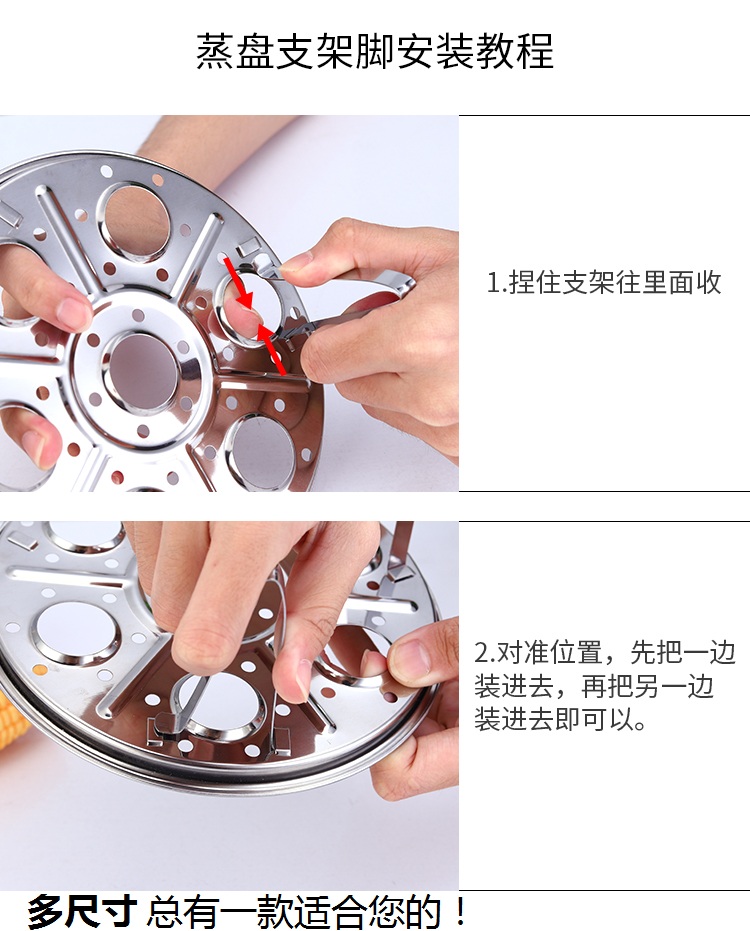 蒸盘支架脚安装教程

1.捏住支架往里面收

2.对准位置，先把一边装进去，再把另一边装进去即可以。

多尺寸 总有一款适合您的！