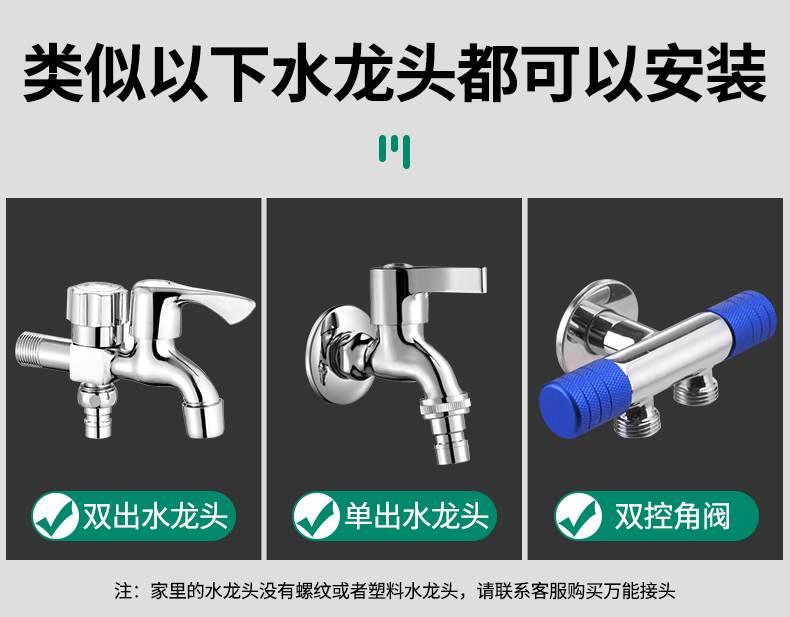 类似以下水龙头都可以安装

双出水龙头

单出水龙头

双控角阀

注：家里的水龙头没有螺纹或者塑料水龙头，请联系客服购买万能接头