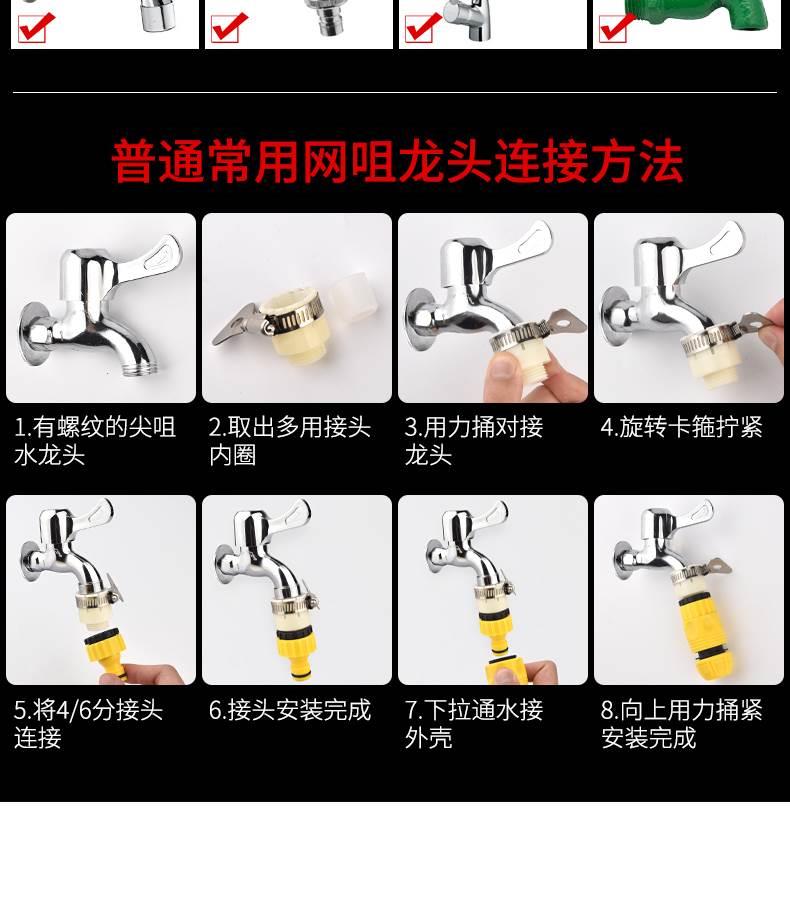 普通常用网咀龙头连接方法

1.有螺纹的尖咀水龙头

2.取出多用接头内圈

3.用力捅对接龙头

4.旋转卡箍拧紧

5.将4/6分接头连接

6.接头安装完成

7.下拉通水接外壳

8.向上用力捅紧安装完成