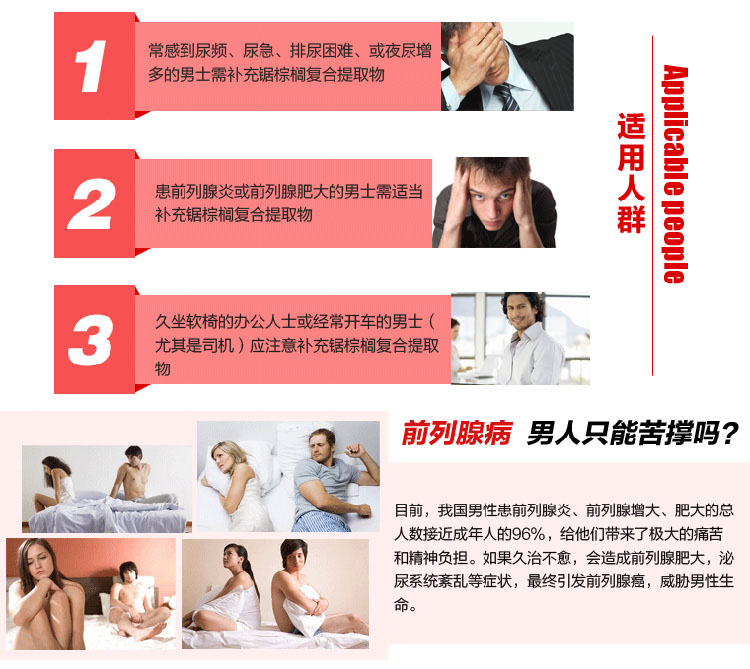 1

常感到尿频、尿急、排尿困难、或夜尿增多的男士需补充锯棕榈复合提取物

2

患前列腺炎或前列腺肥大的男士需适当补充锯棕榈复合提取物

3

久坐软椅的办公人士或经常开车的男士（尤其是司机）应注意补充锯棕榈复合提取物

适用人群

Applicable people

前列腺病 男人只能苦撑吗？

目前，我国男性患前列腺炎、前列腺增大、肥大的总人数接近成年人的96%，给他们带来了极大的痛苦和精神负担。如果久治不愈，会造成前列腺肥大，泌尿系统紊乱等症状，最终引发前列腺癌，威胁男性生命。