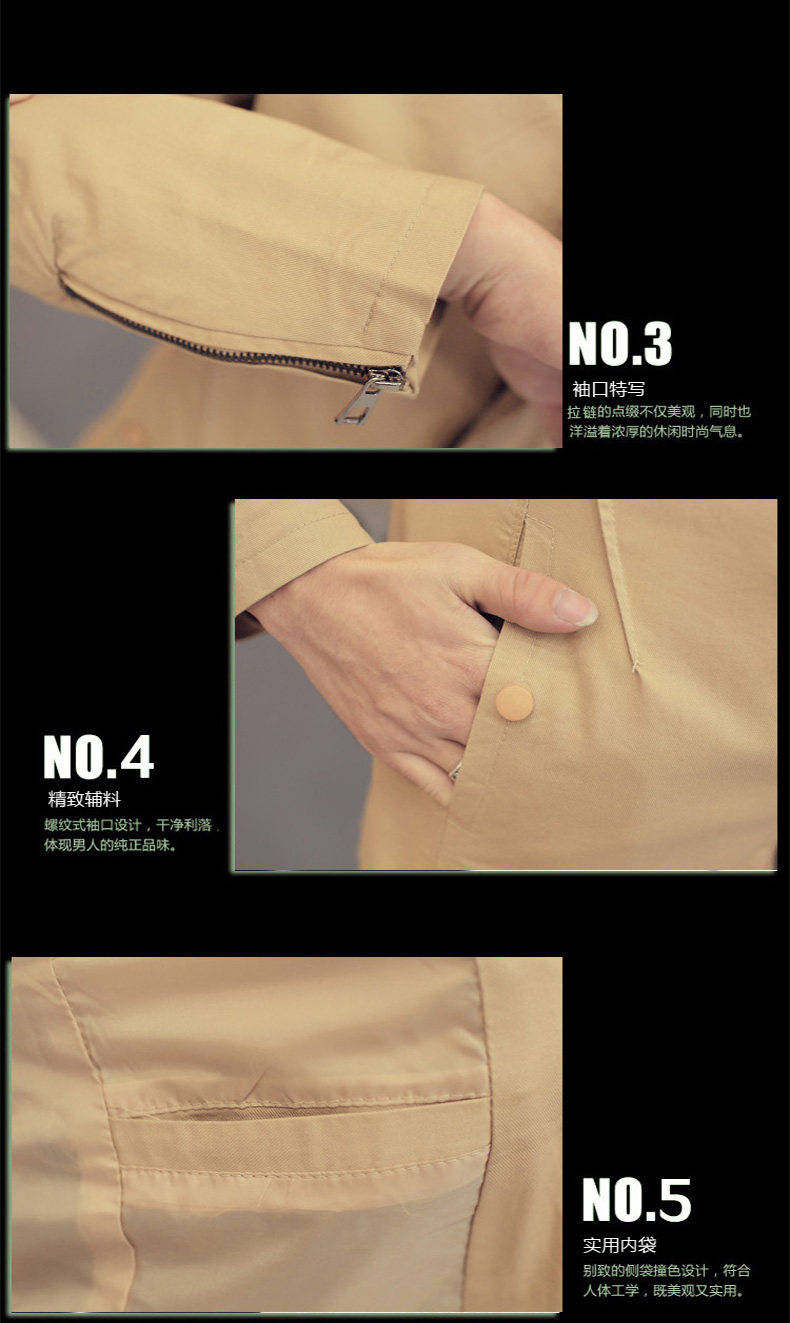 NO.3
袖口特写
拉链的点缀不仅美观，同时也洋溢着浓厚的休闲时尚气息。

NO.4
精致辅料
螺纹式袖口设计，干净利落，体现男人的纯正品味。

NO.5
实用内袋
别致的侧袋撞色设计，符合人体工学，既美观又实用。