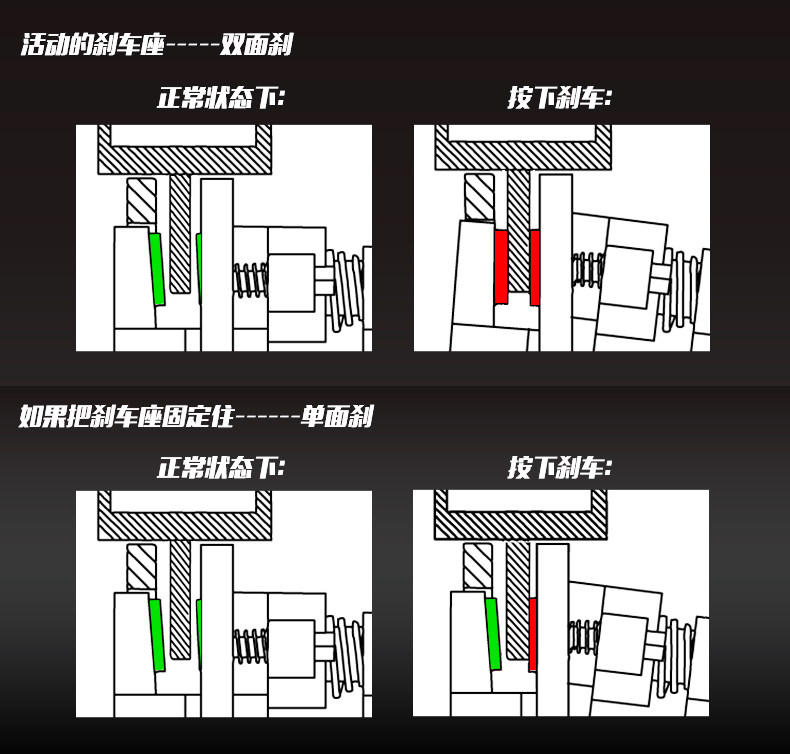 活动的刹车座-----双面刹

正常状态下:

按下刹车:

如果把刹车座固定住------单面刹

正常状态下:

按下刹车: