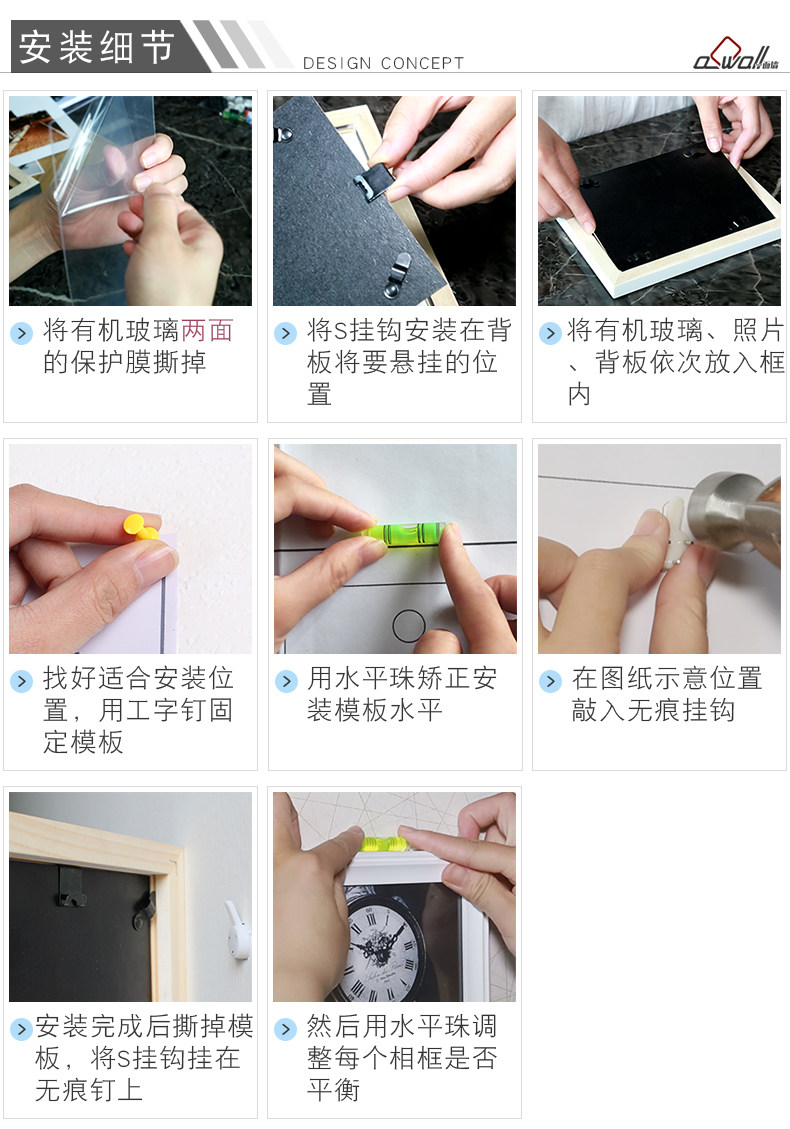 安装细节

DESIGN CONCEPT

aswall

将有机玻璃两面的保护膜撕掉

将S挂钩安装在背板将要悬挂的位置

将有机玻璃、照片、背板依次放入框内

找好适合安装位置，用工字钉固定模板

用水平珠矫正安装模板水平

在图纸示意位置敲入无痕挂钩

安装完成后撕掉模板，将S挂钩挂在无痕钉上

然后用水平珠调整每个相框是否平衡