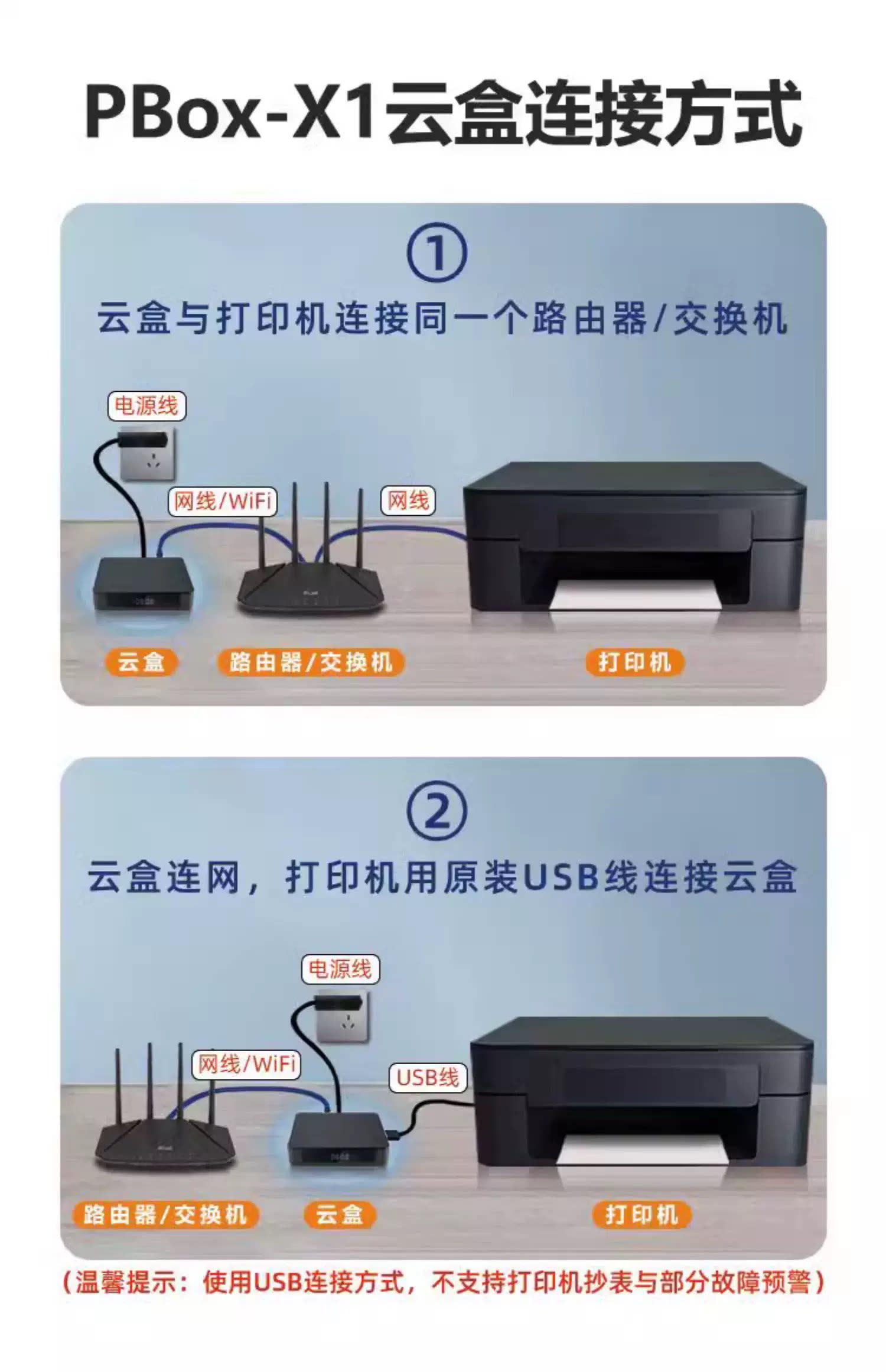 PBox-X1云盒连接方式

①
云盒与打印机连接同一个路由器/交换机

电源线
网线/WiFi
网线
云盒
路由器/交换机
打印机

②
云盒连网，打印机用原装USB线连接云盒

电源线
网线/WiFi
USB线
路由器/交换机
云盒
打印机

（温馨提示：使用USB连接方式，不支持打印机抄表与部分故障预警）