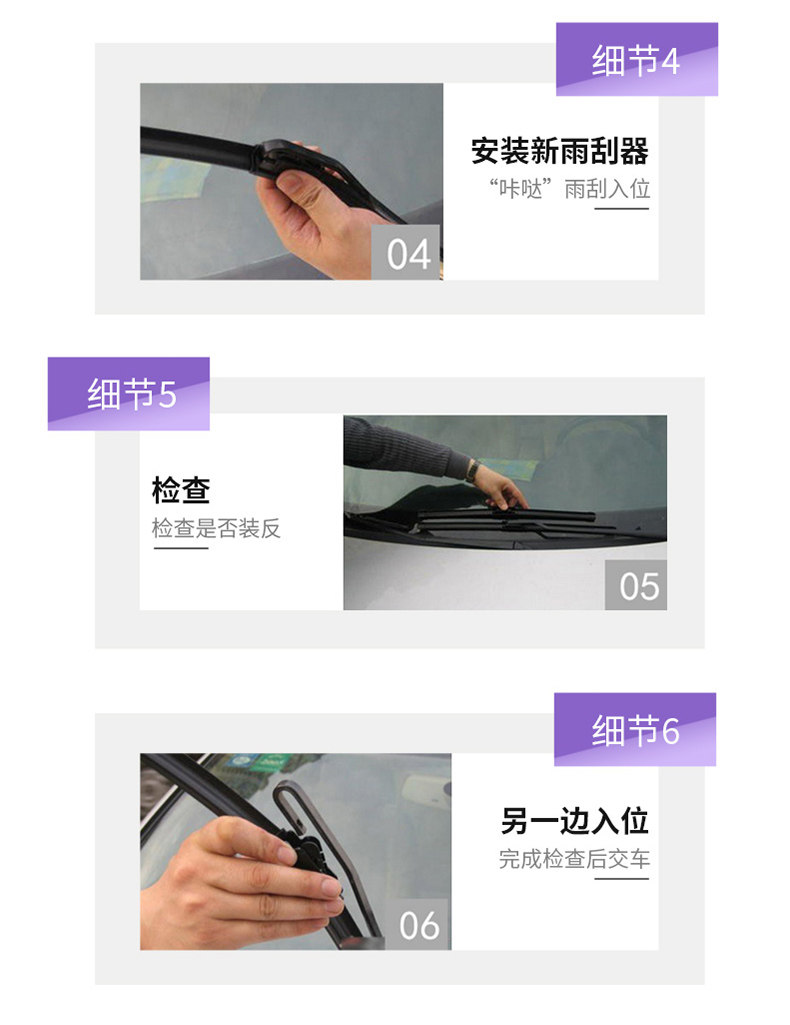 细节4

04

安装新雨刮器

“咔哒”雨刮入位

细节5

检查

检查是否装反

05

细节6

06

另一边入位

完成检查后交车