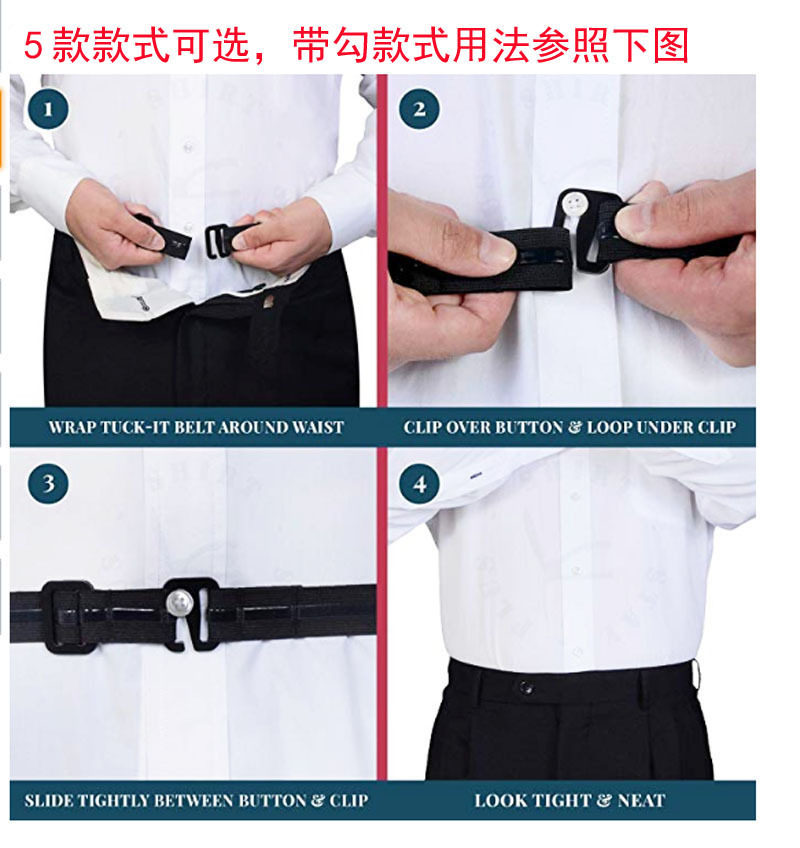 5 款款式可选，带勾款式用法参照下图

1

WRAP TUCK-IT BELT AROUND WAIST

2

CLIP OVER BUTTON & LOOP UNDER CLIP

3

SLIDE TIGHTLY BETWEEN BUTTON & CLIP

4

LOOK TIGHT & NEAT