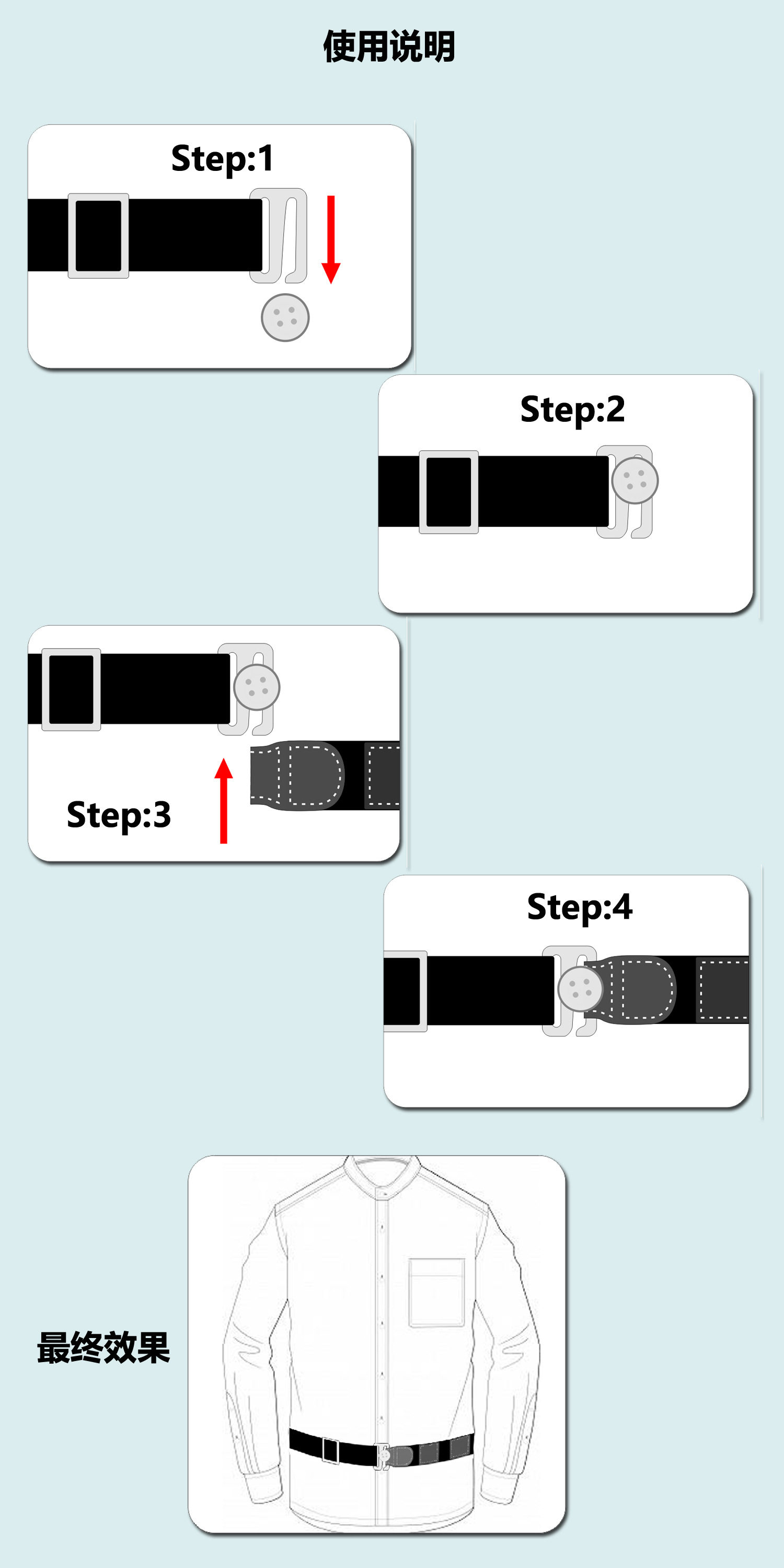 使用说明

Step:1

Step:2

Step:3

Step:4

最终效果