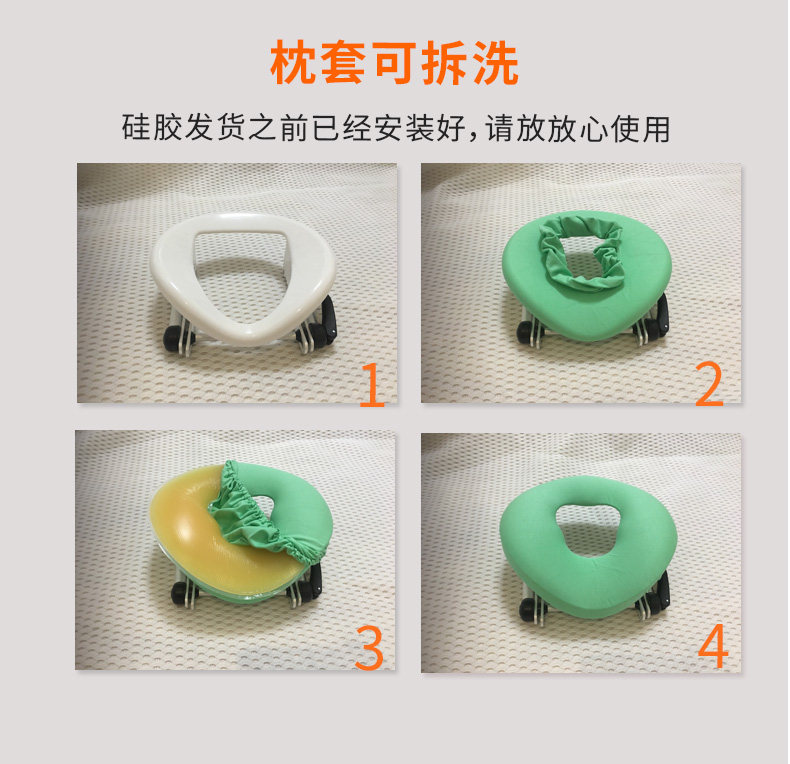 枕套可拆洗

硅胶发货之前已经安装好,请放放心使用

1

2

3

4